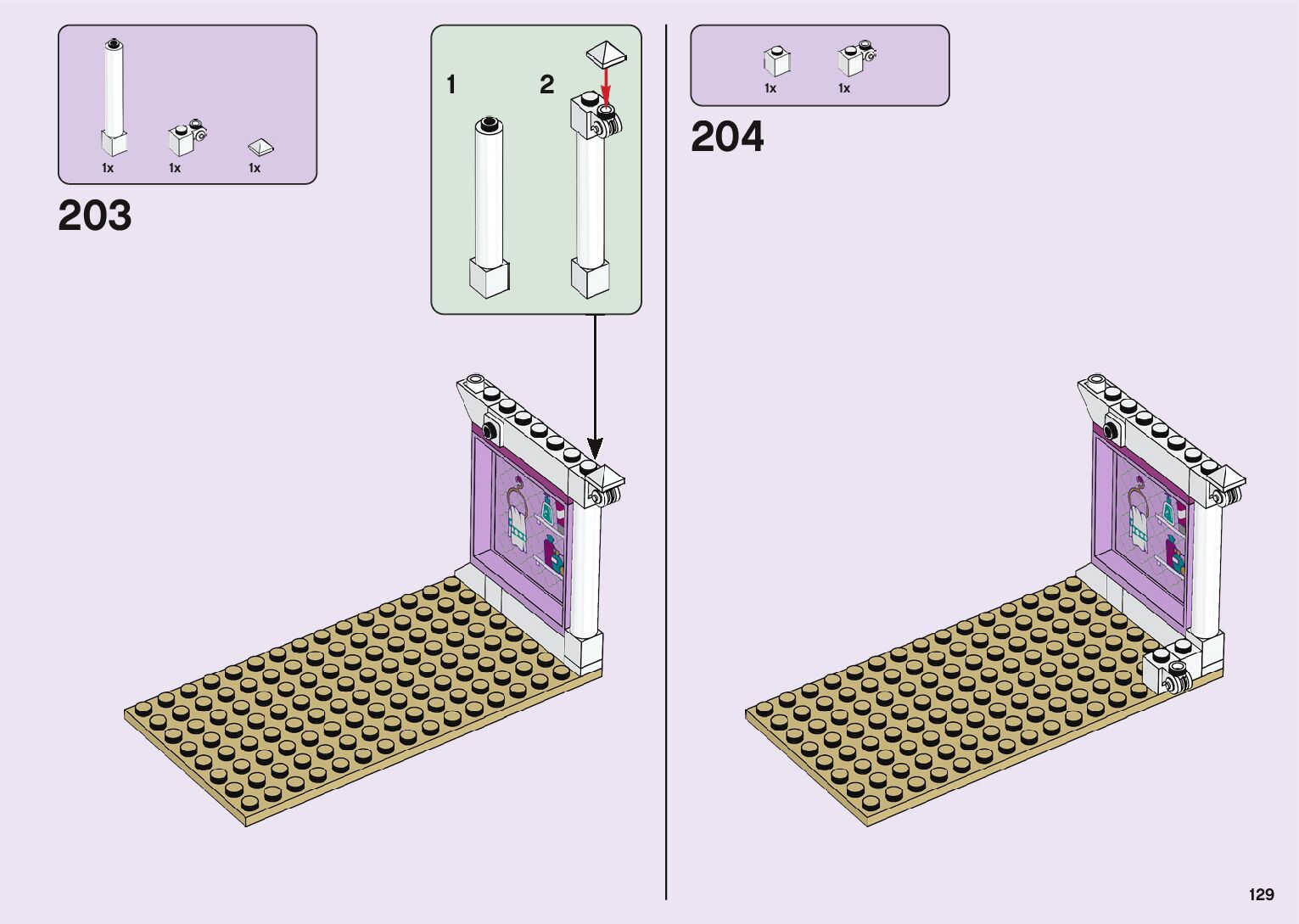 1x 1x 1x

203

1

2

1x 1x

204

129