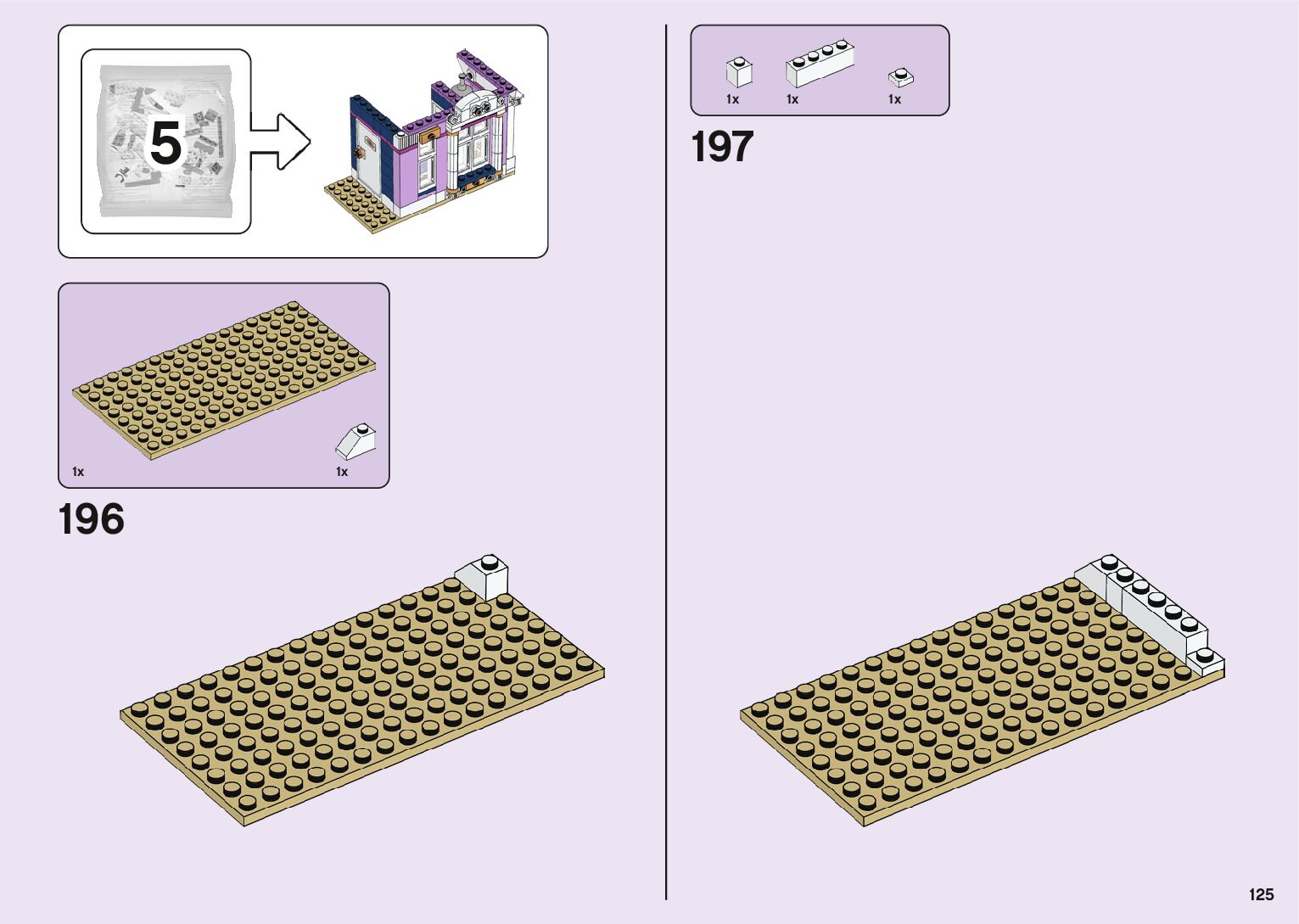 5

1x

1x

196

1x

1x

1x

197

125