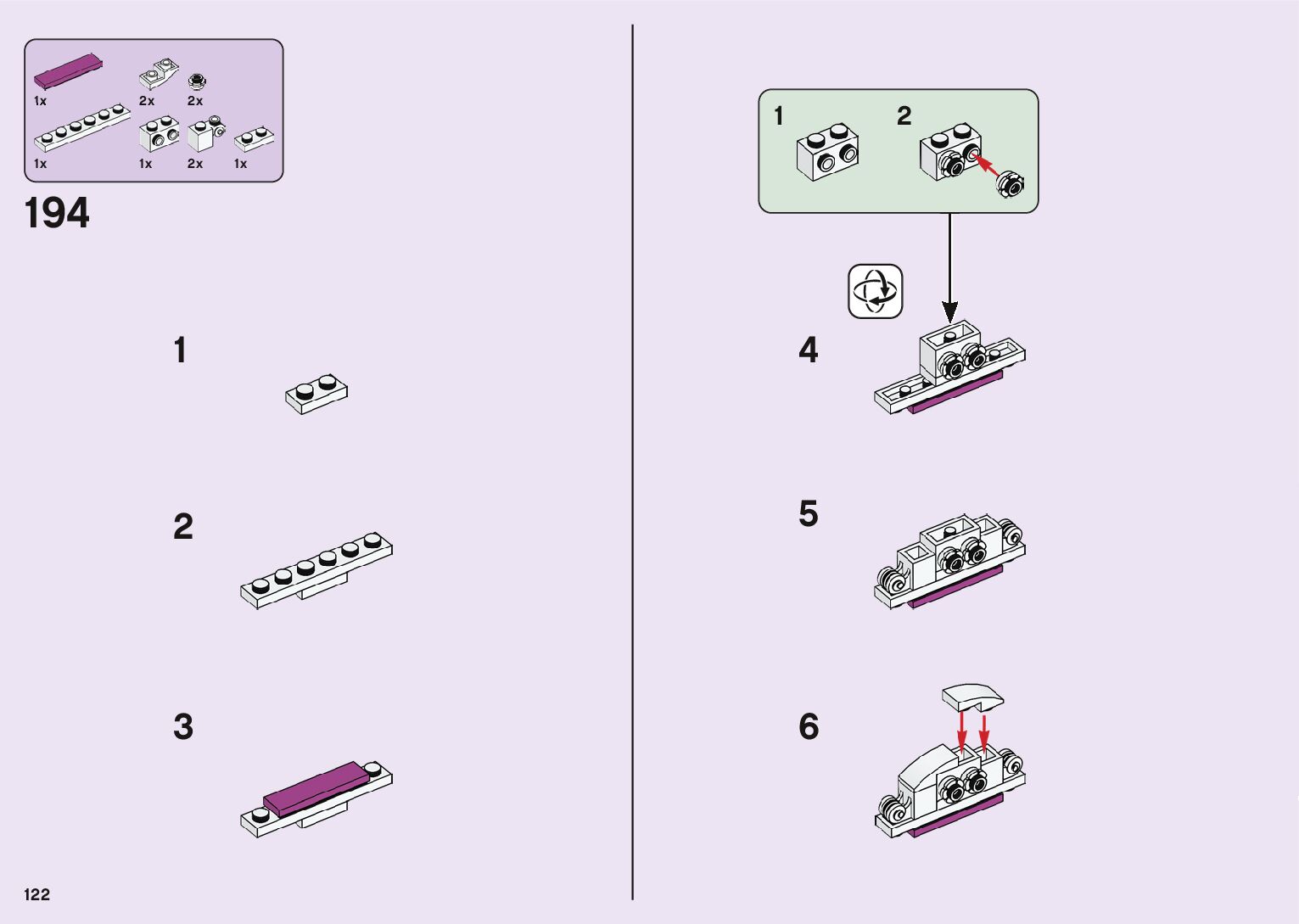 1x
2x
2x
1x
1x
2x
1x

194

1

2

3

122

1
2

4

5

6