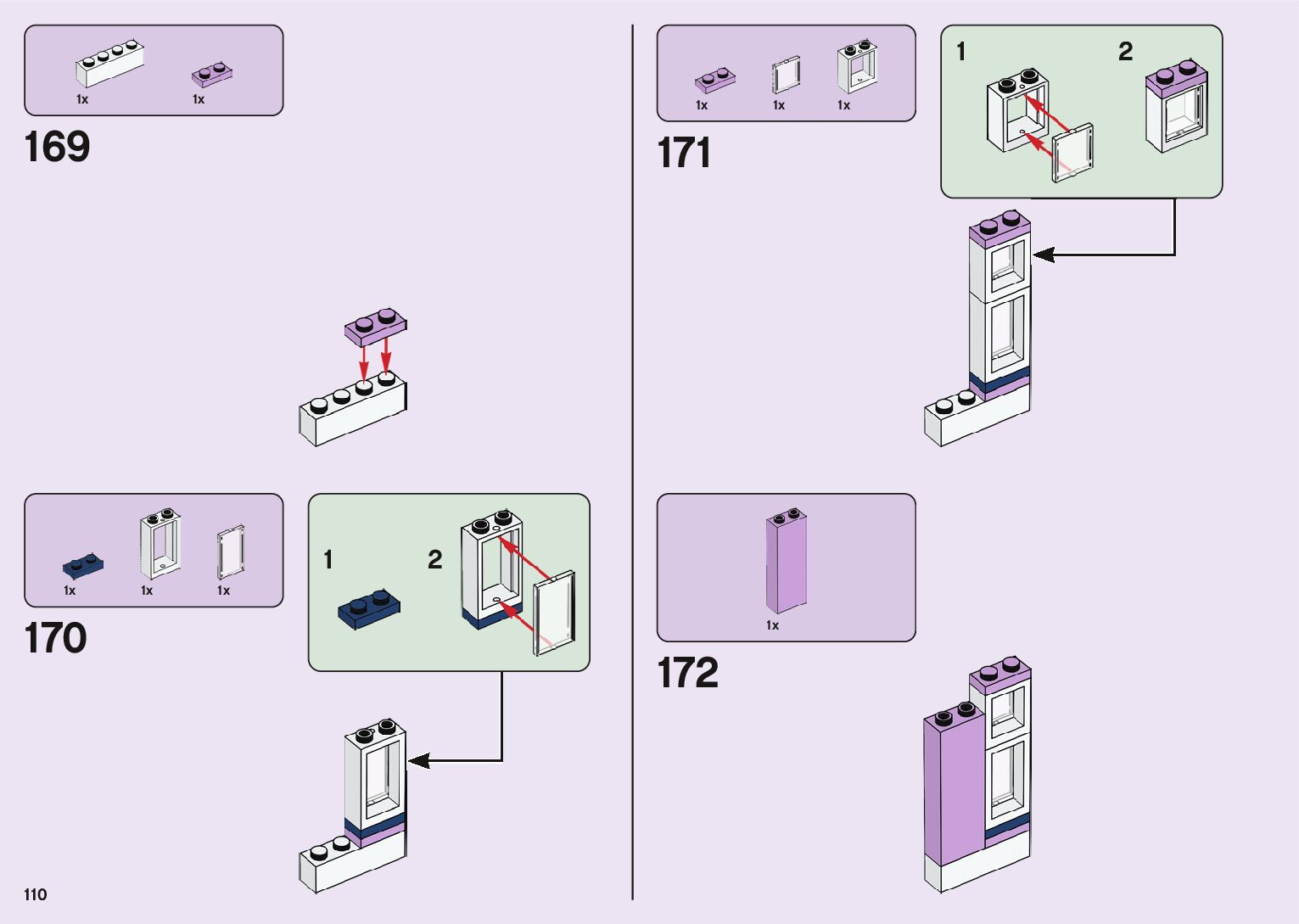 1x 1x

169

1x 1x 1x

170

1 2

110

1x 1x 1x

171

1 2

1x

172