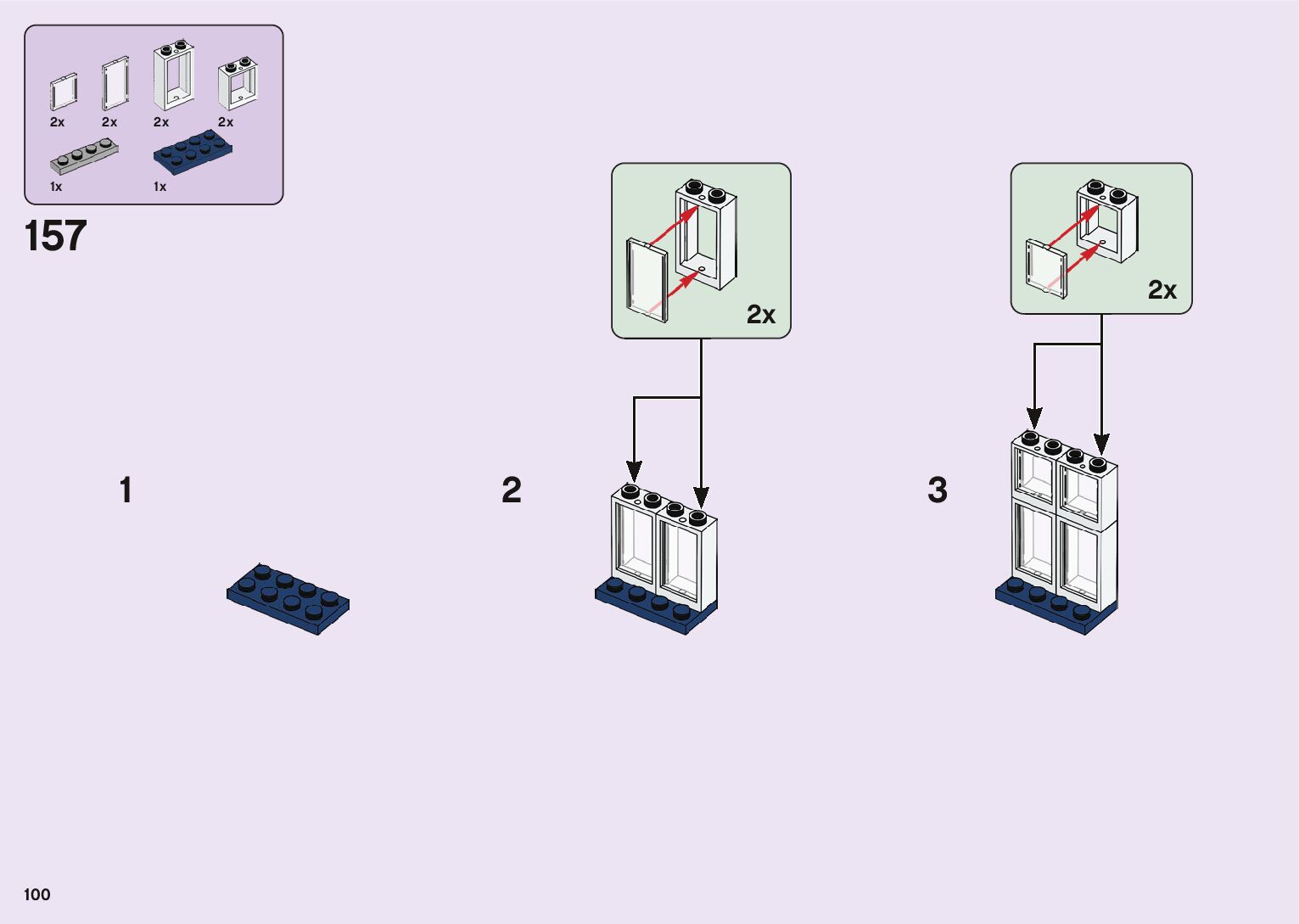 2x 2x 2x 2x
1x 1x

157

1

2

2x

3

2x

100