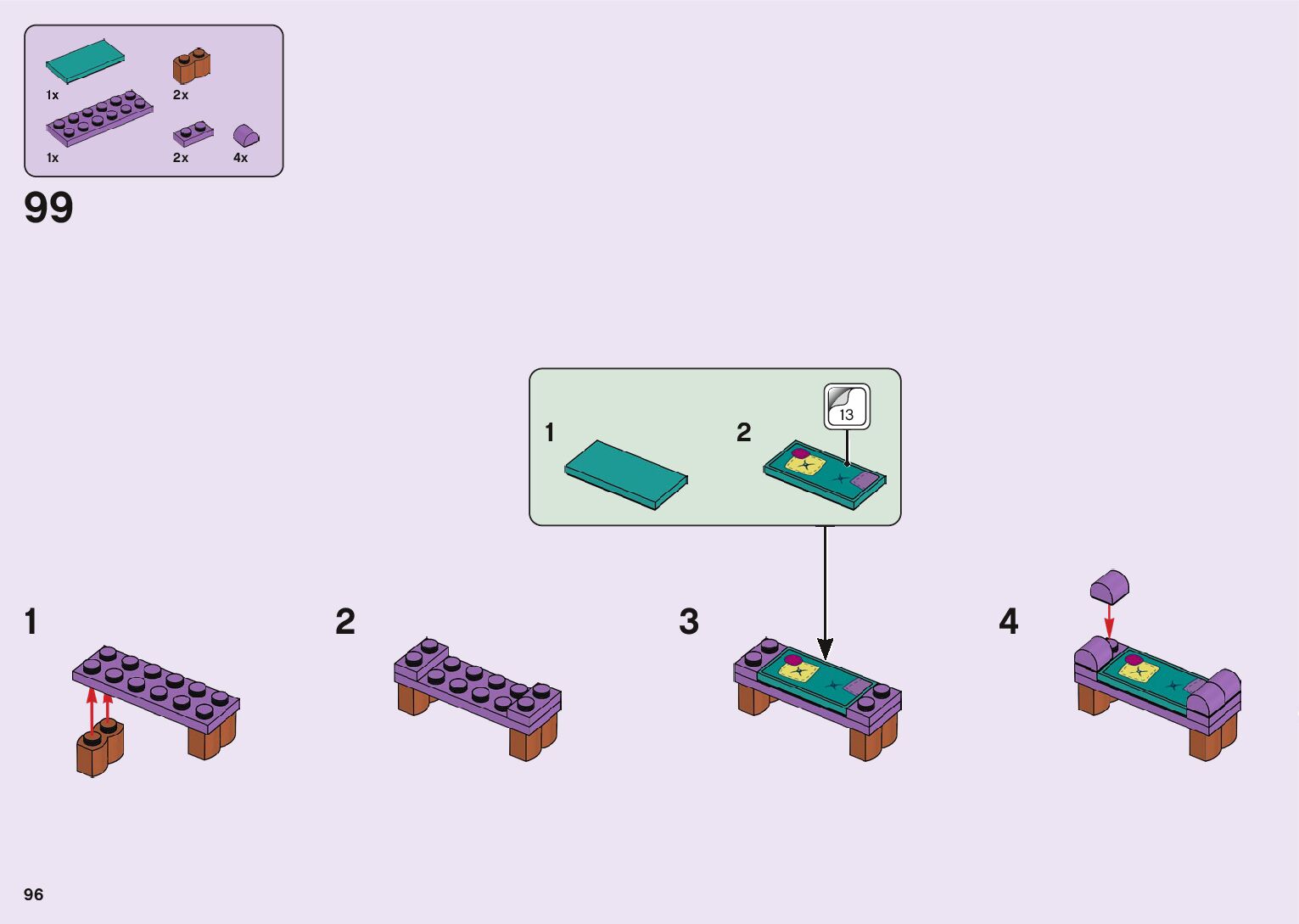 1x
2x
1x
2x
4x

99

1
2
13

1
2
3
4

96