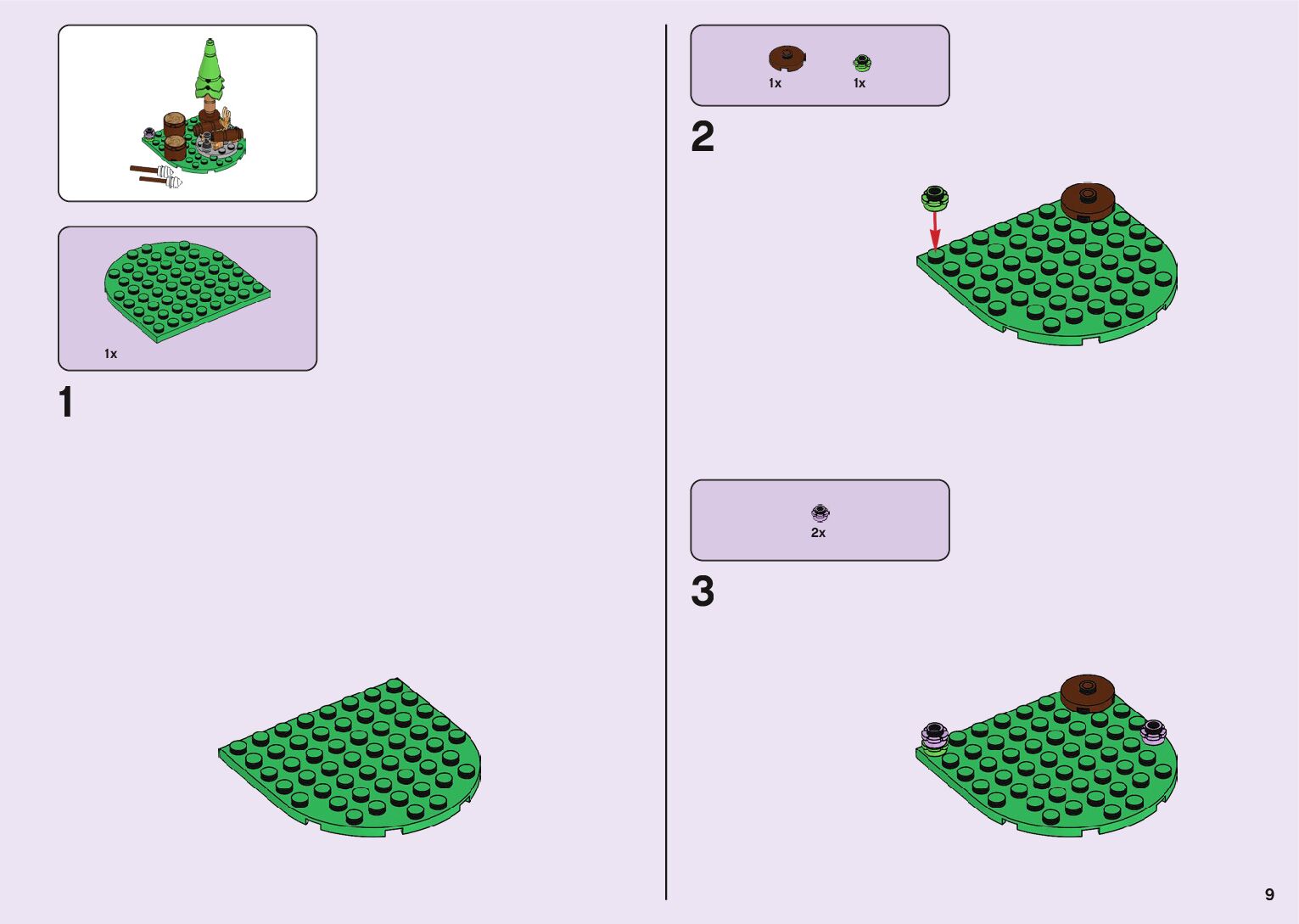 1x

1

1x 1x

2

2x

3

9