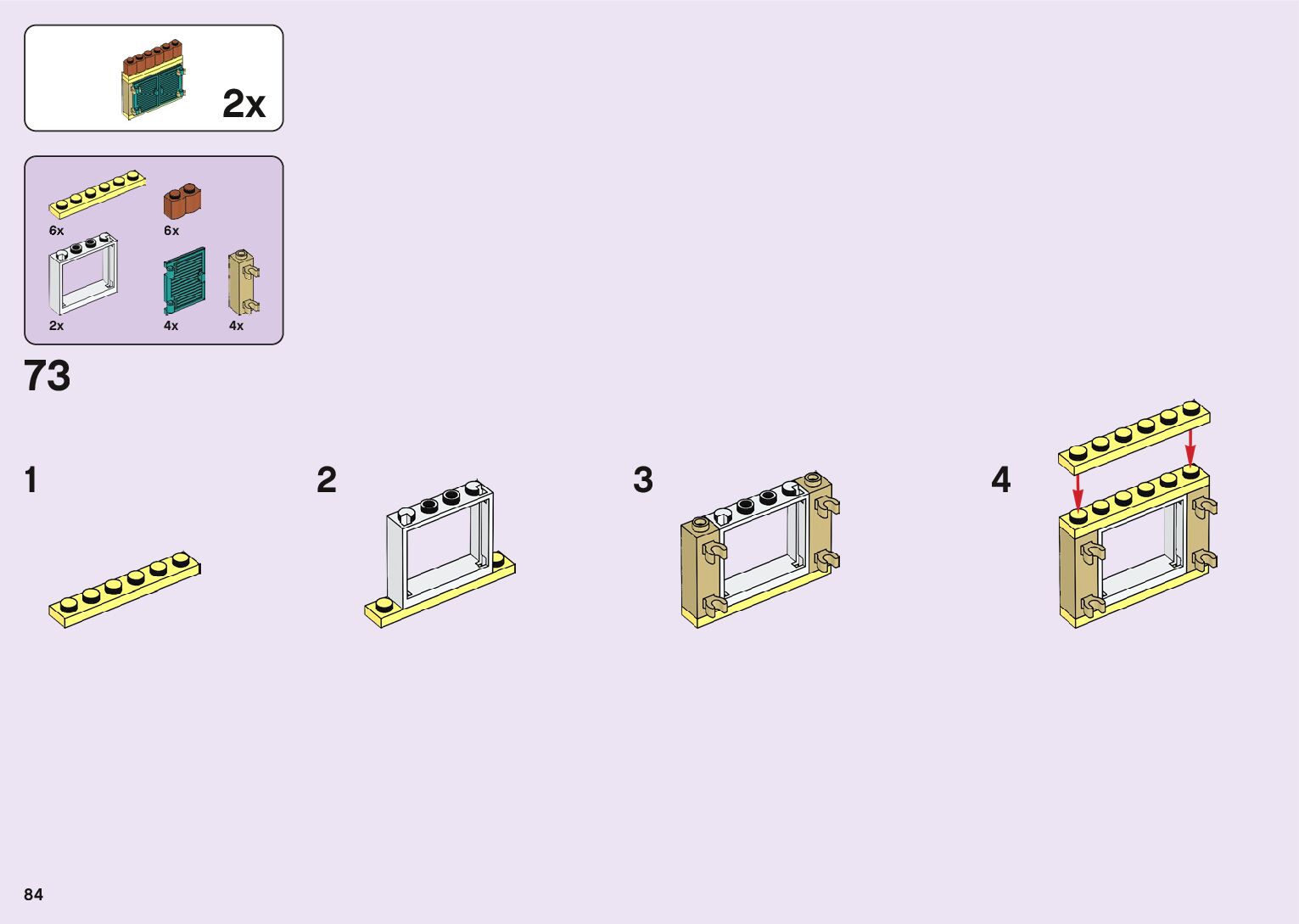 2x

6x
6x
2x
4x
4x

73

1

2

3

4

84