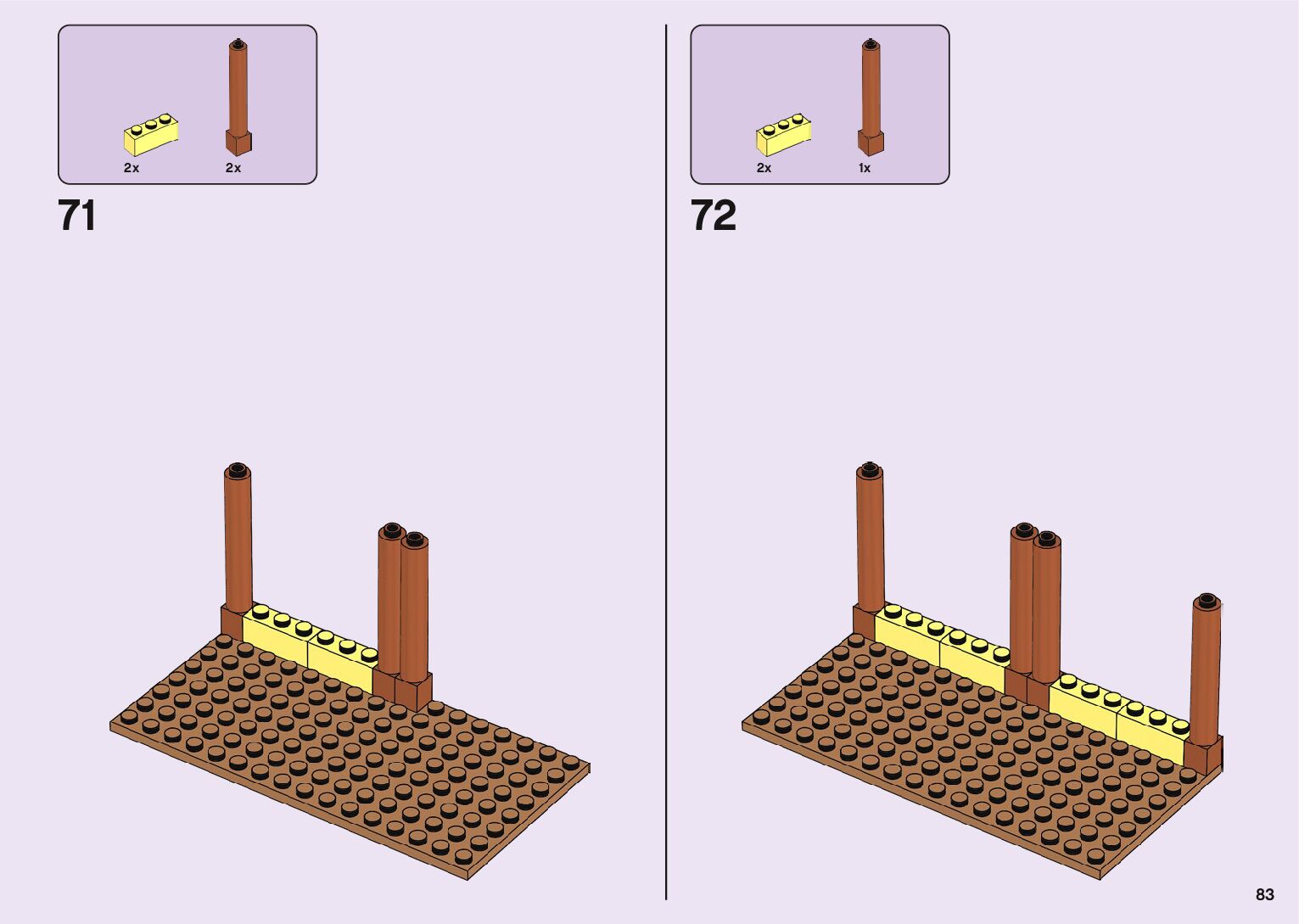 2x 2x

71

2x 1x

72

83