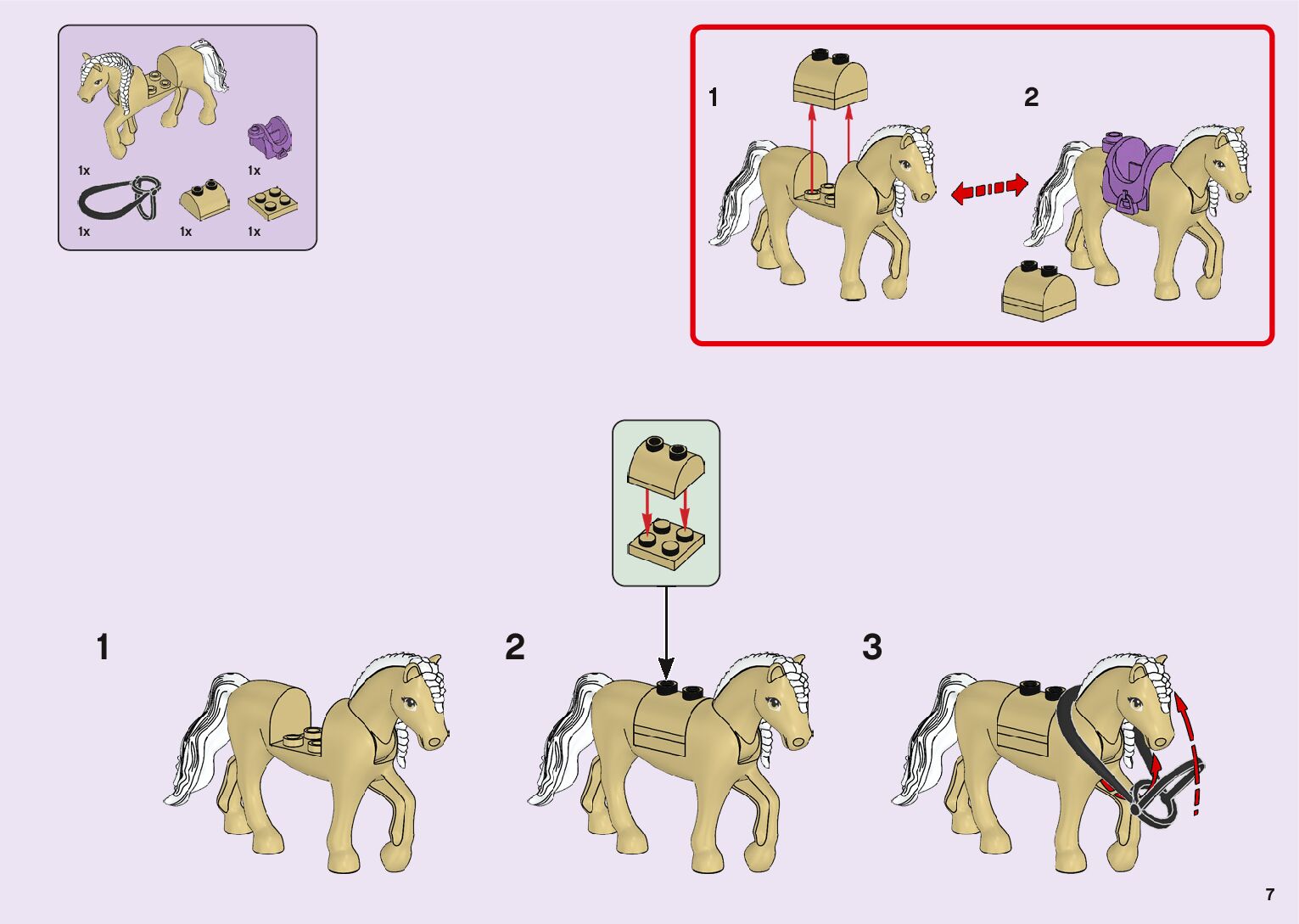 1x
1x
1x
1x
1x

1

2

1

2

3

7