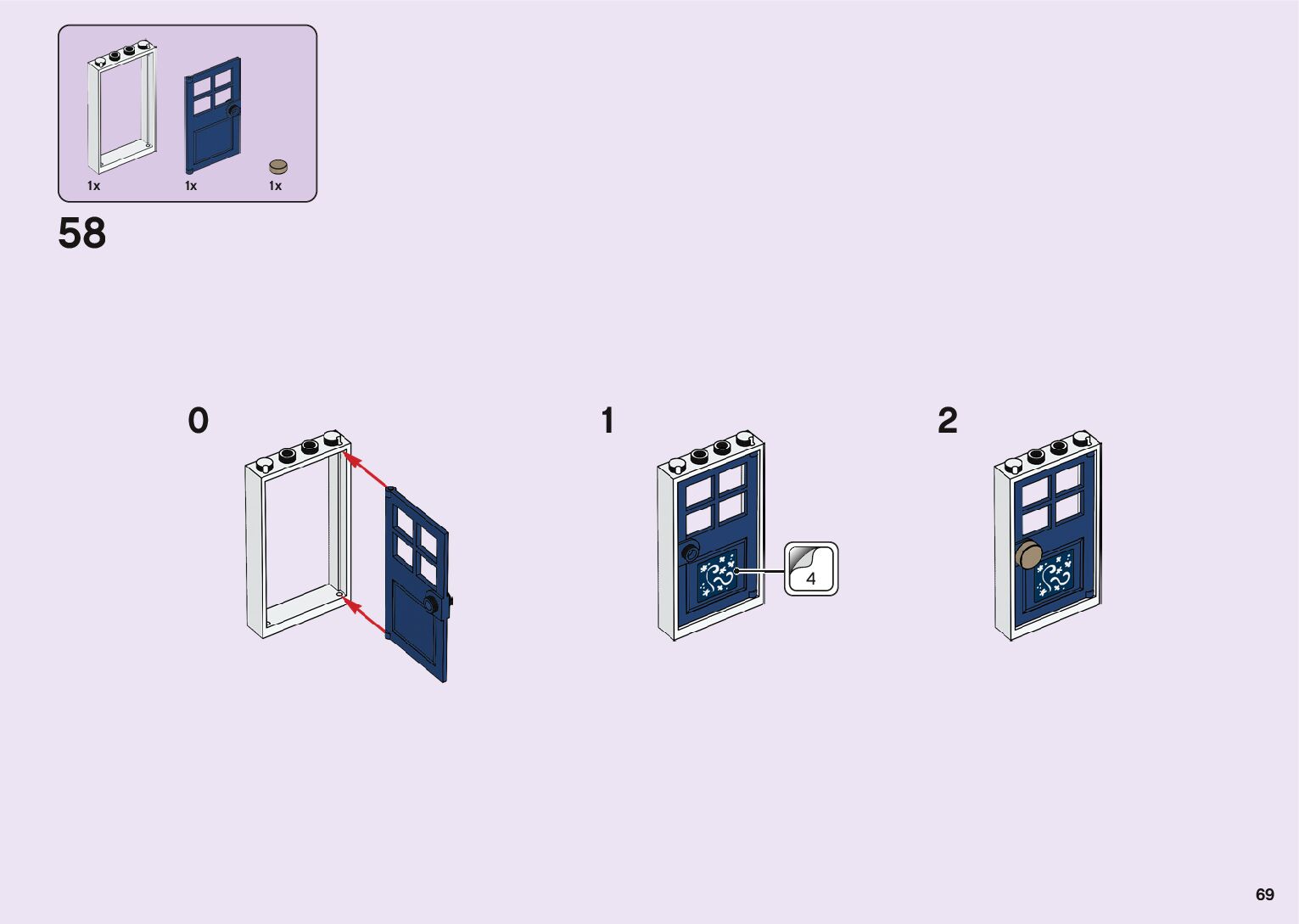 1x 1x 1x

58

0

1

4

2

69