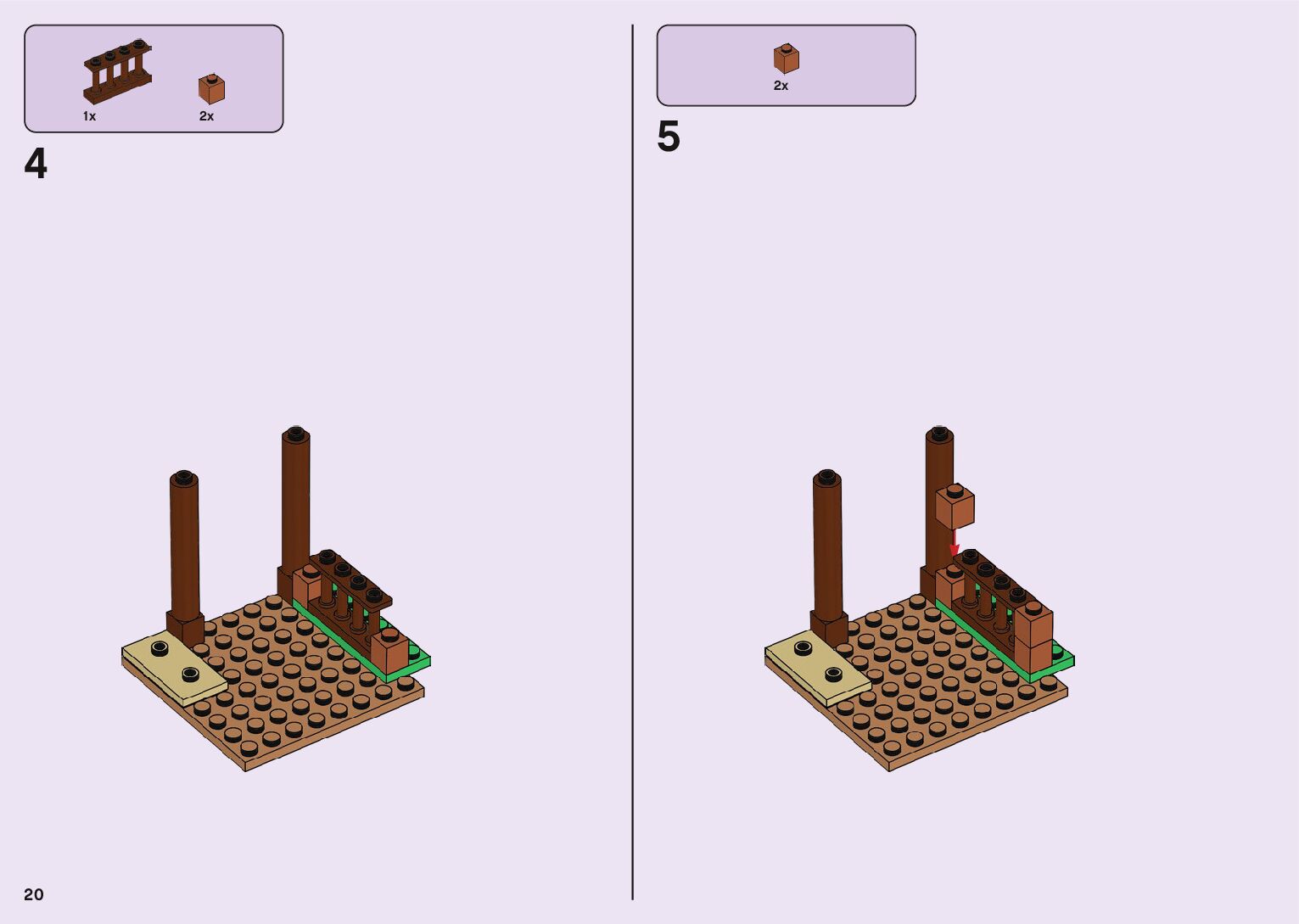 1x 2x

4

2x

5

20