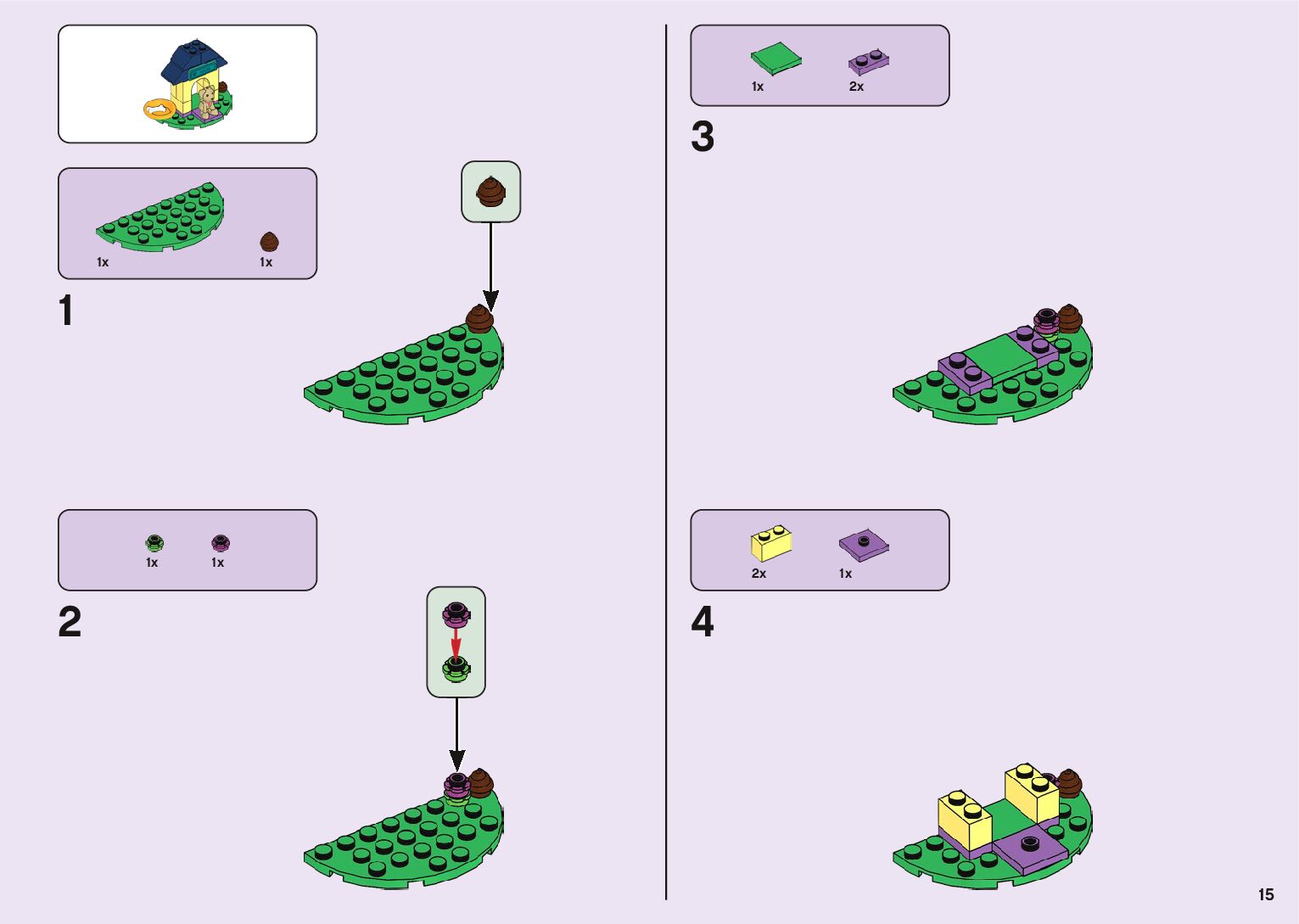 1x 1x

1

1x 1x

2

1x 2x

3

2x 1x

4

15