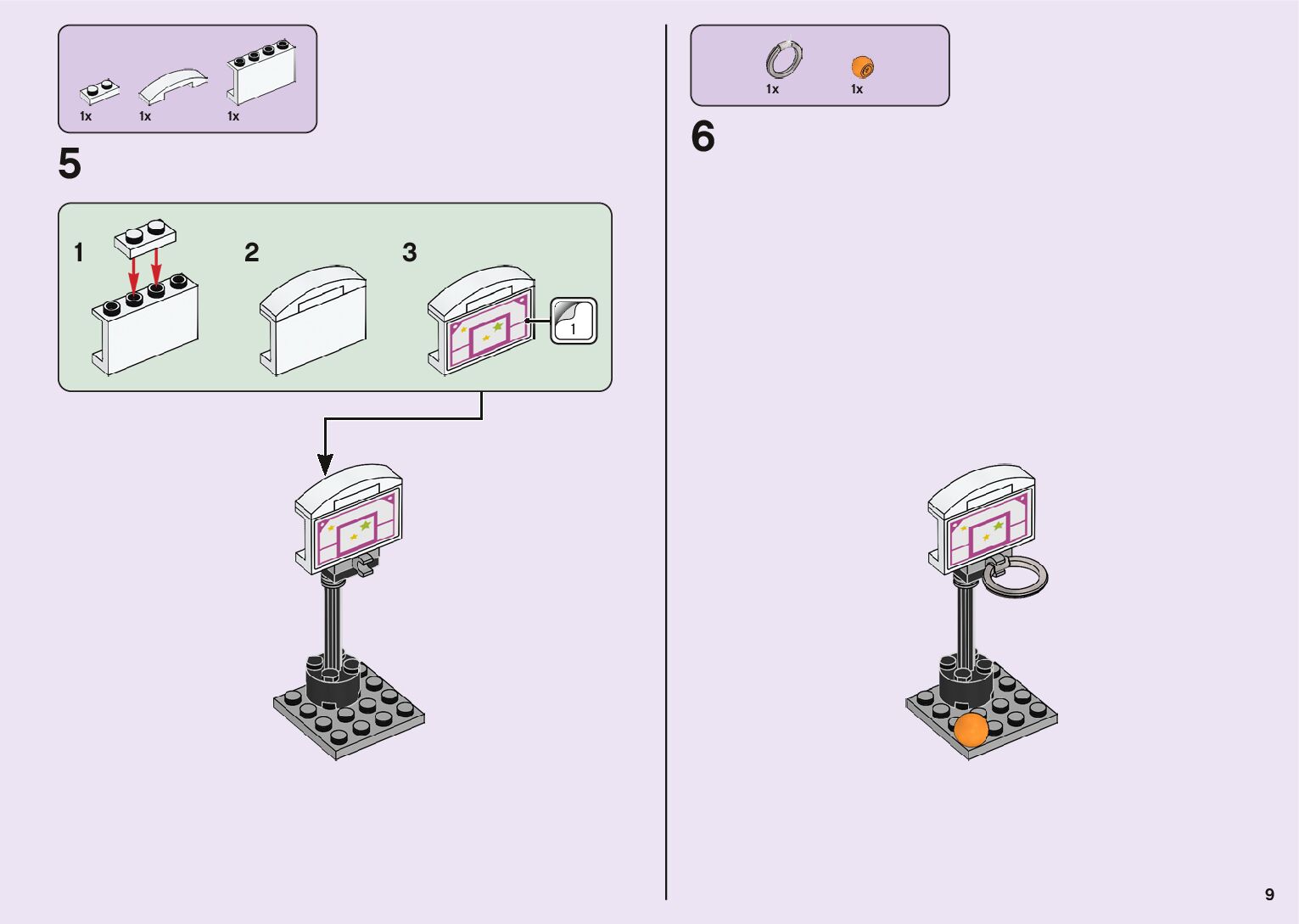 1x 1x 1x

5

1

2

3

1

1x 1x

6

9