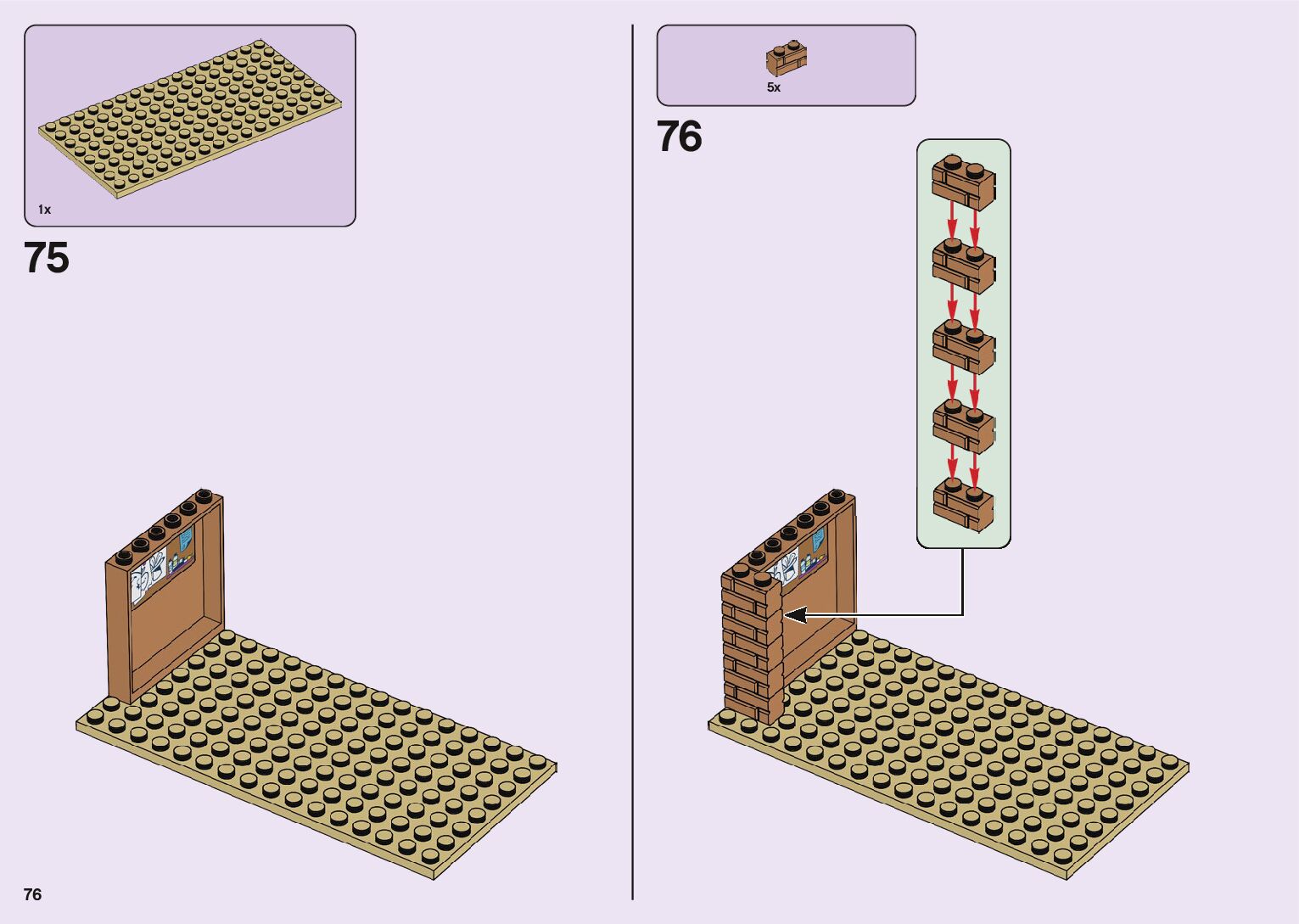 1x

75

5x

76

76