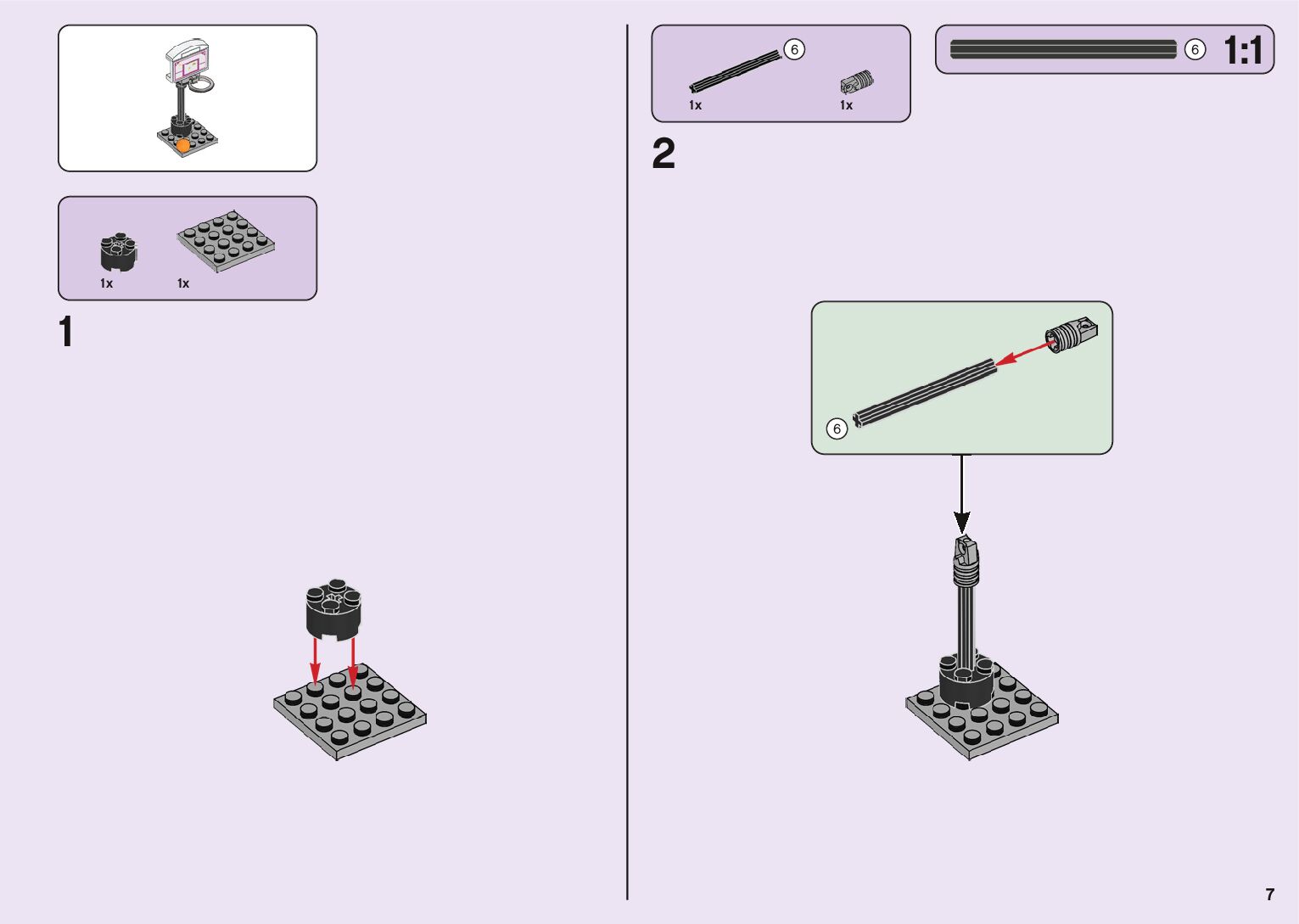 1x 1x

1

6

1x 1x

6 1:1

2

6

7