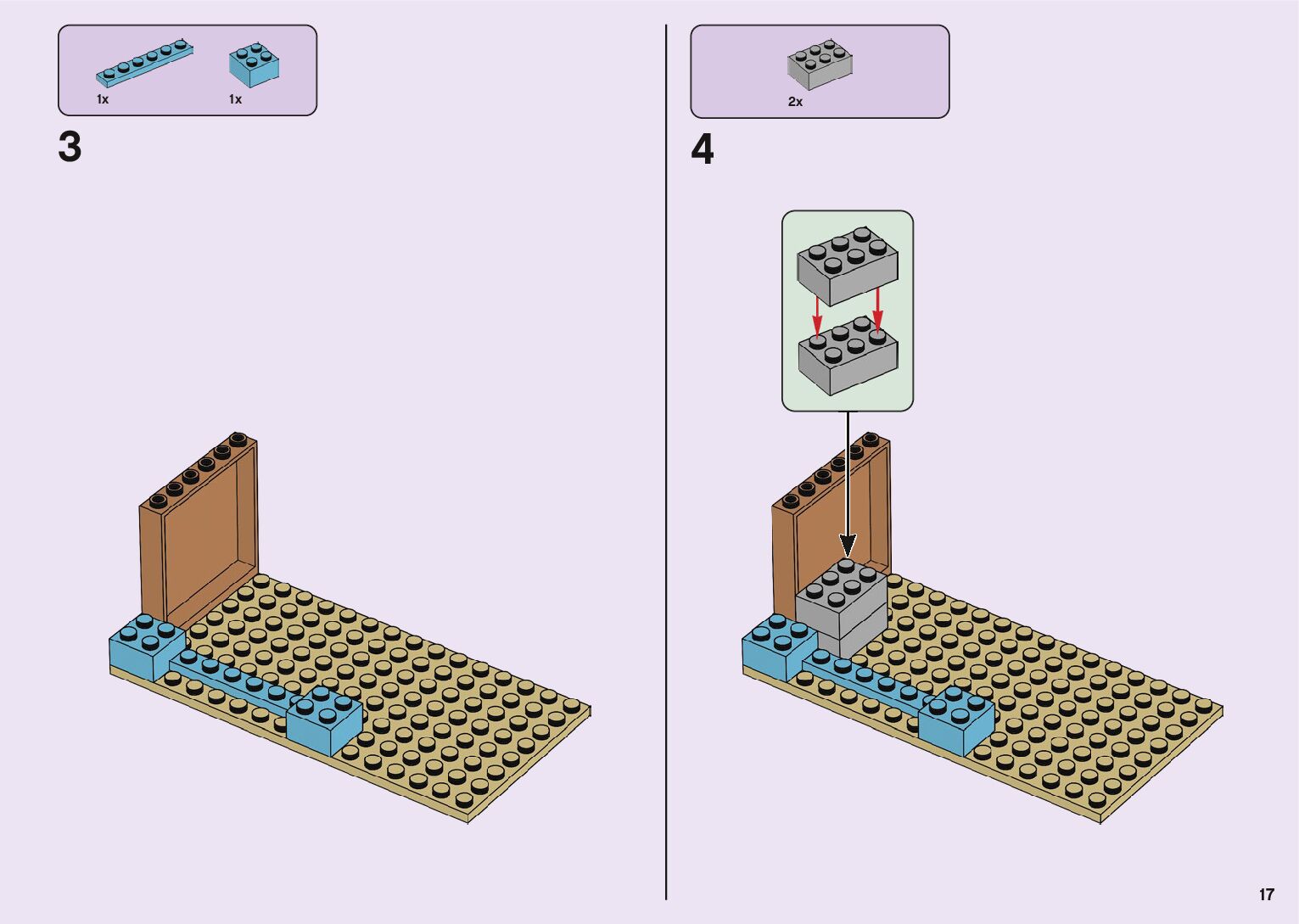 1x 1x

3

2x

4

17