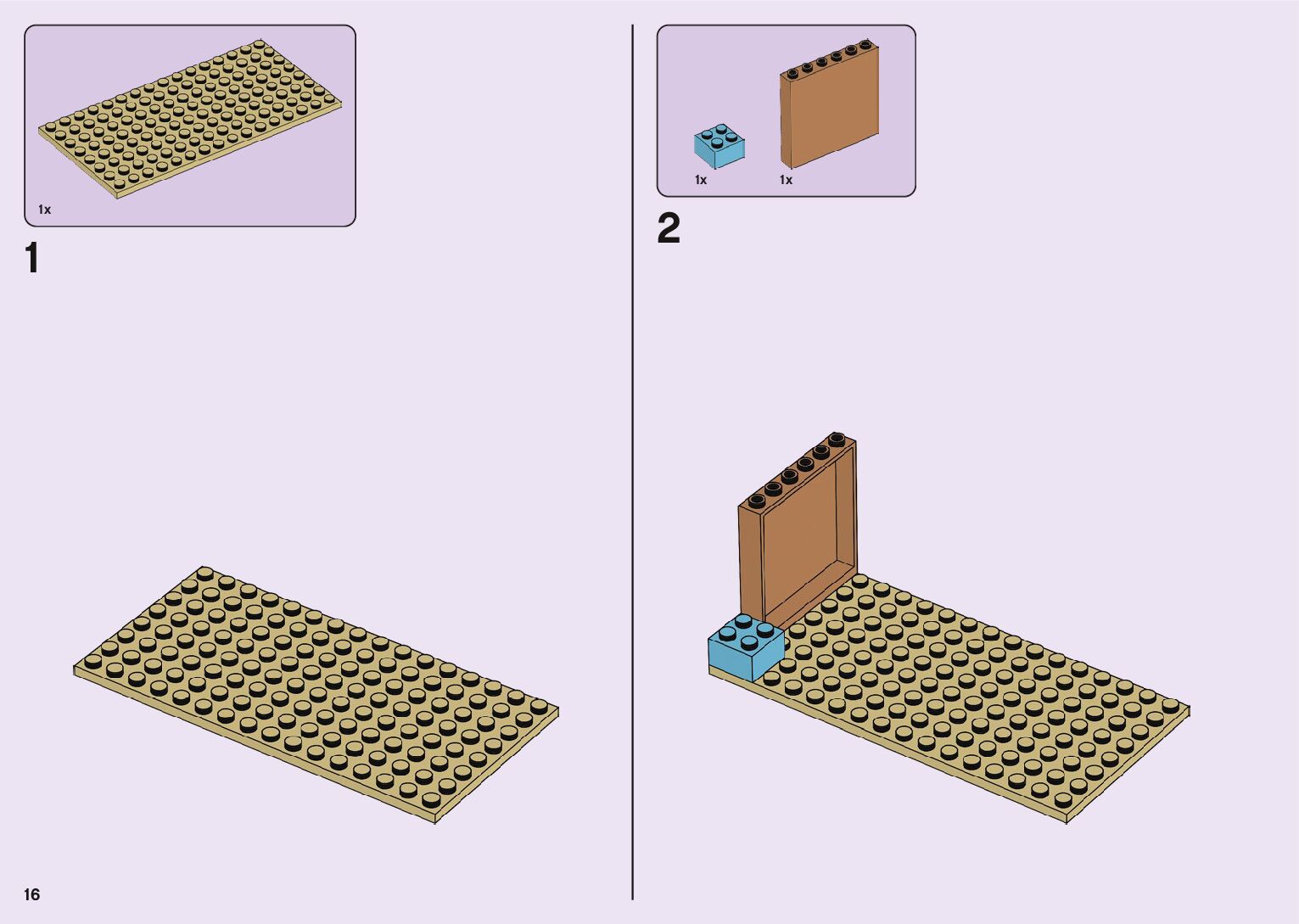 1x

1

1x

1x

2

16