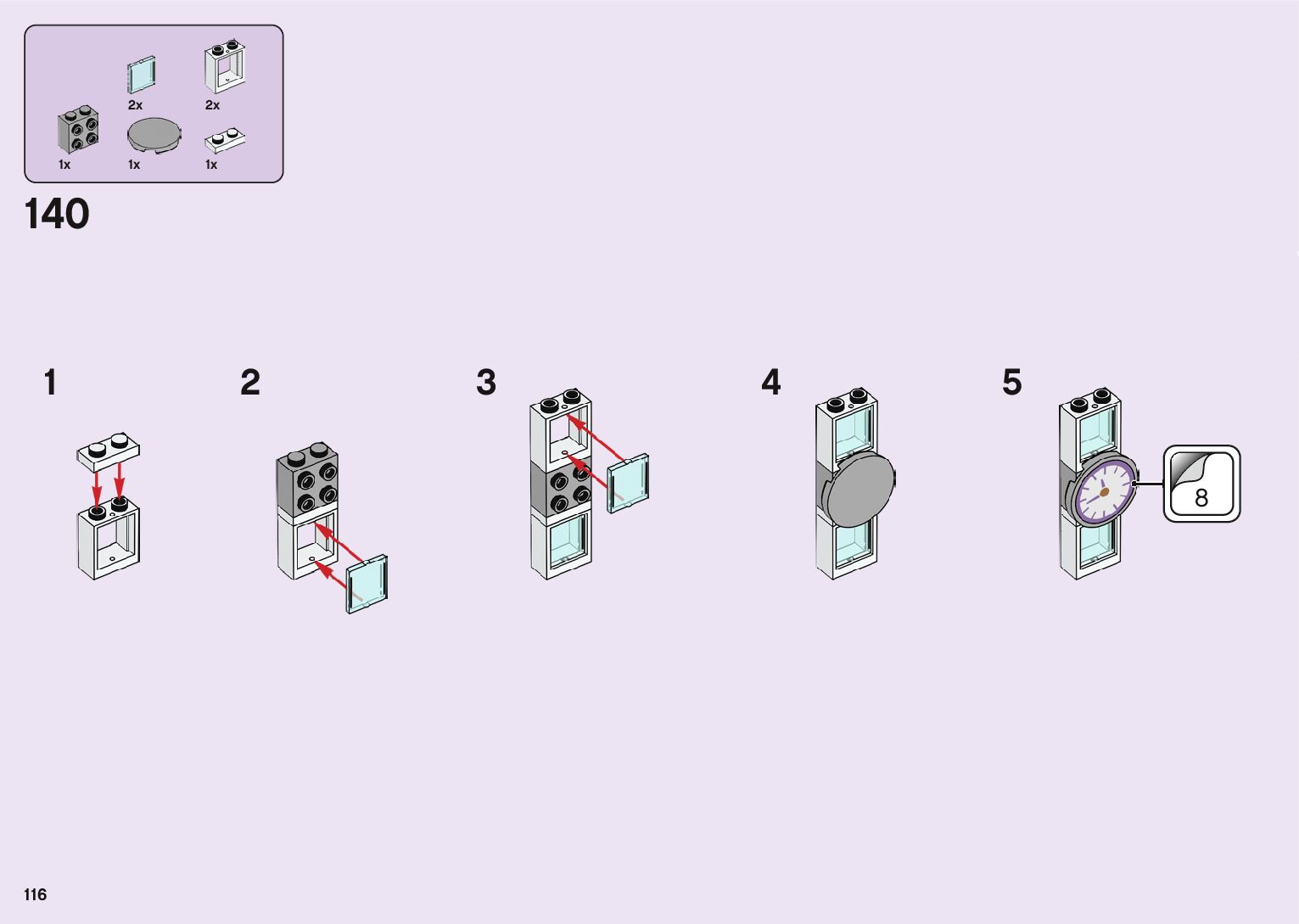 2x
2x
1x
1x
1x

140

1
2
3
4
5

8

116