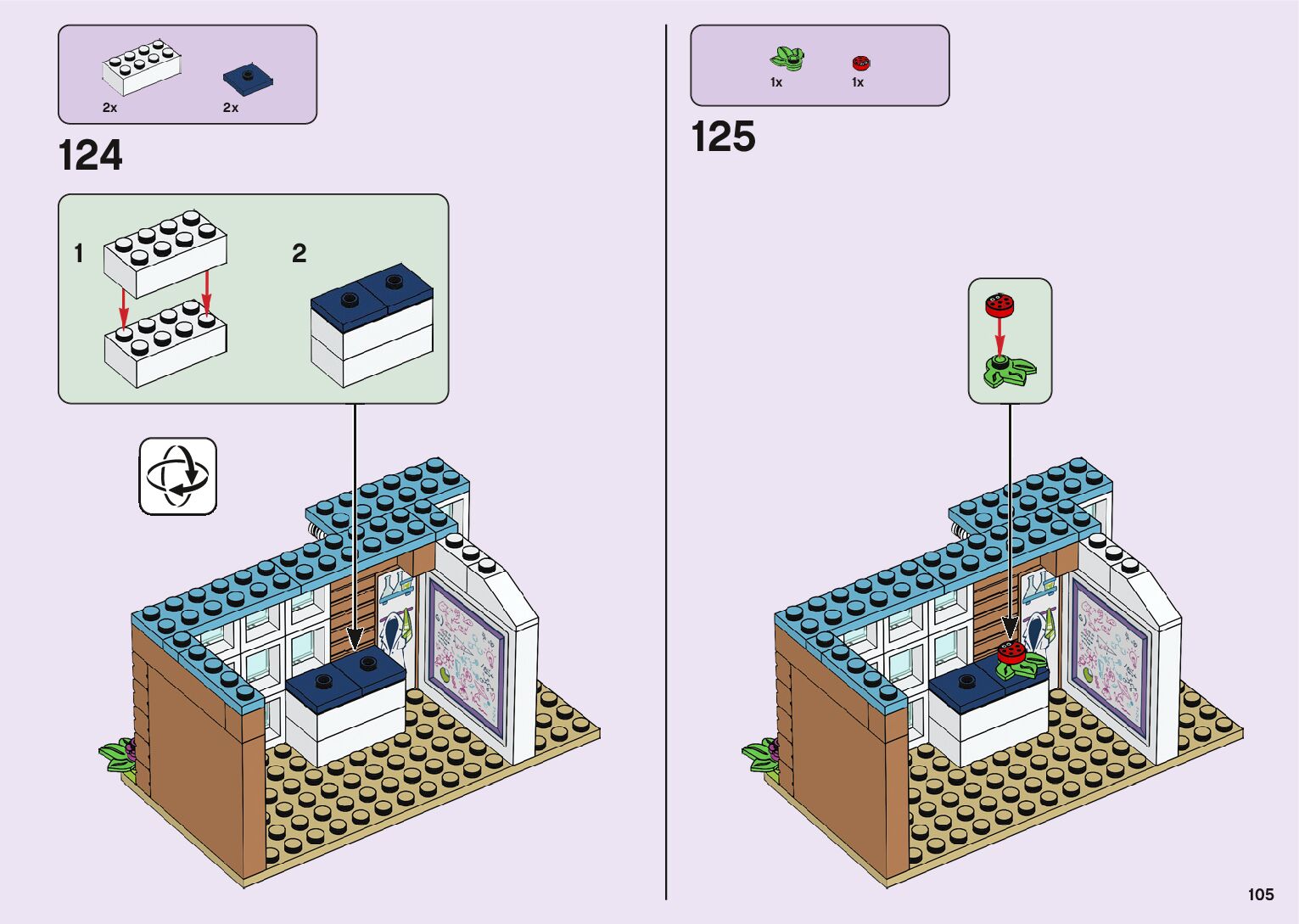 2x

2x

124

1

2

1x

1x

125

105