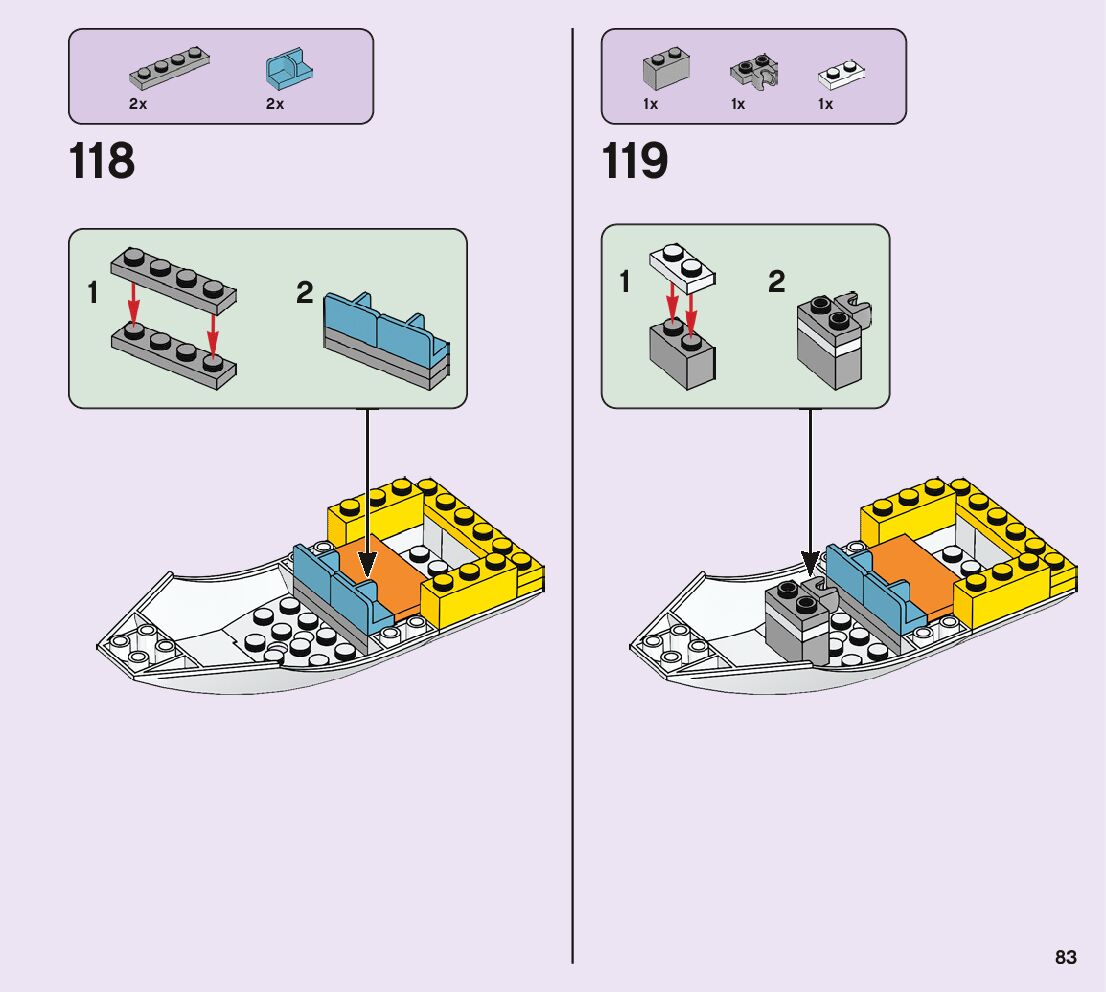 2x 2x

118

1 2

1x 1x 1x

119

1 2

83