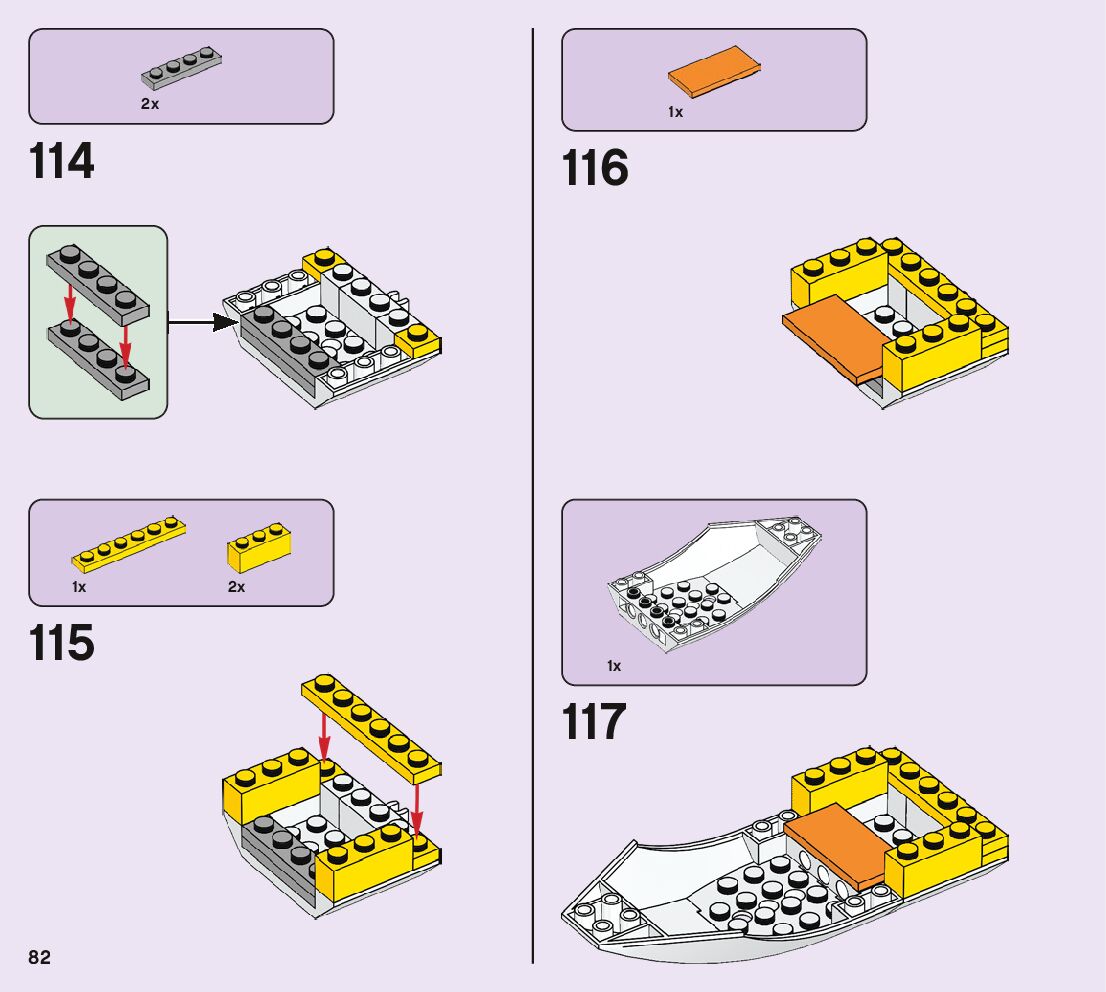 2x

114

1x  2x

115

82

1x

116

1x

117