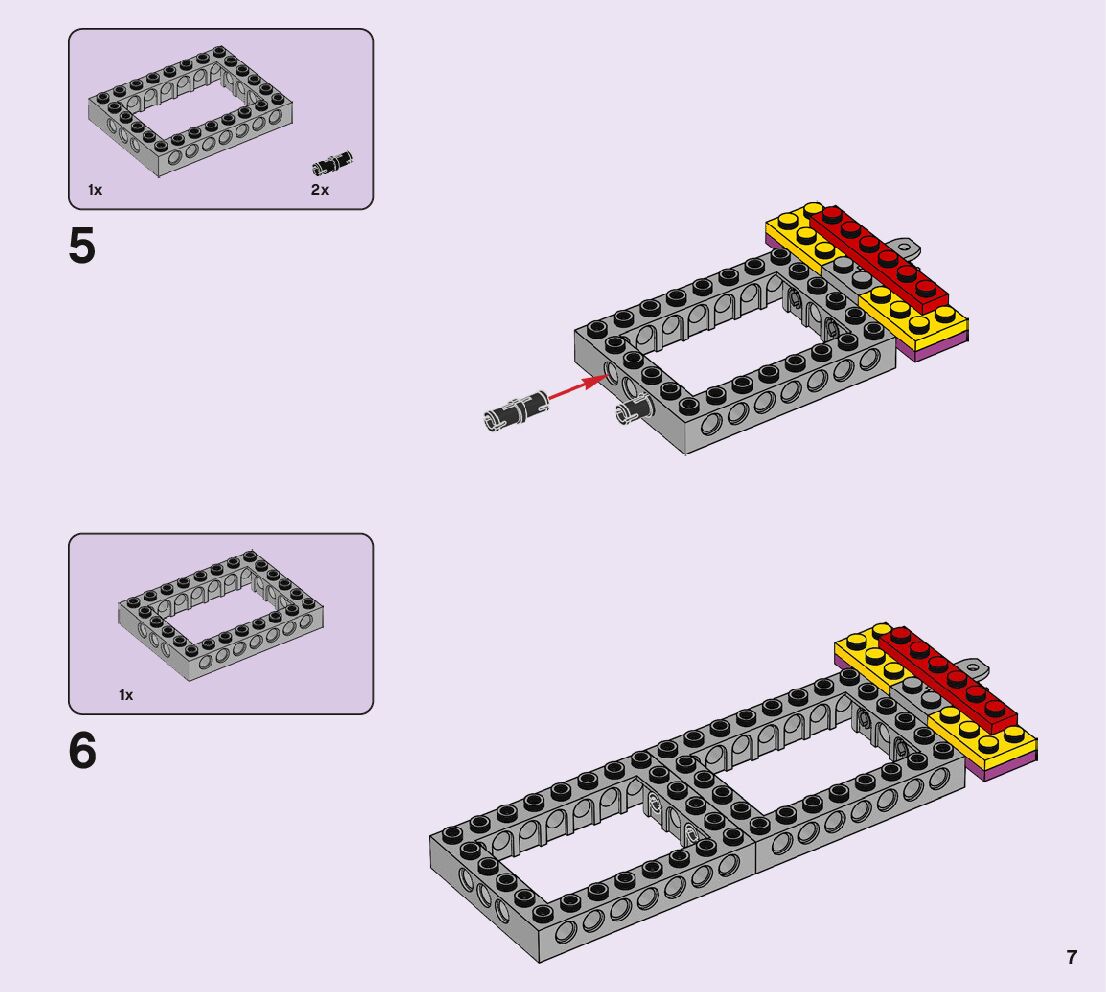 1x

2x

5

1x

6

7