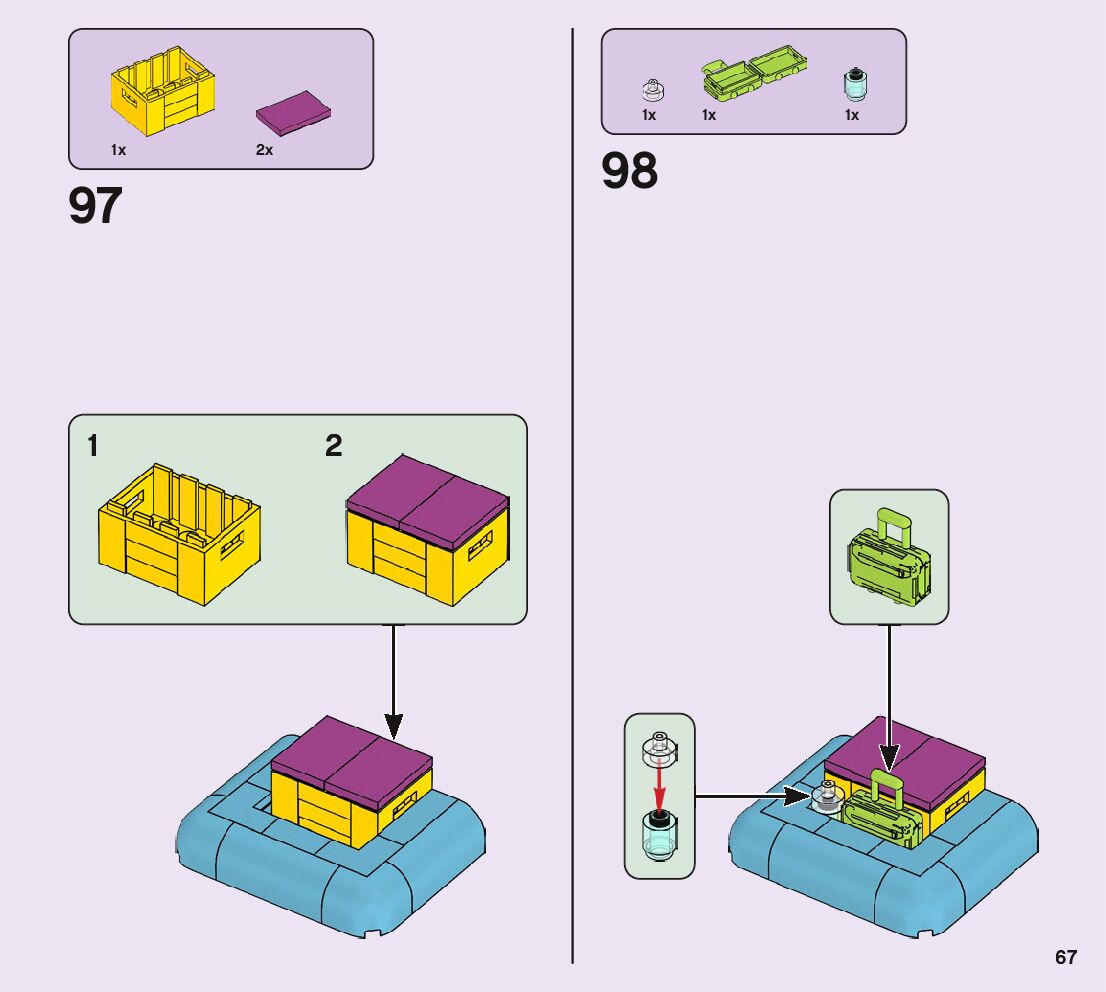 1x 2x

97

1 2

1x 1x 1x

98

67