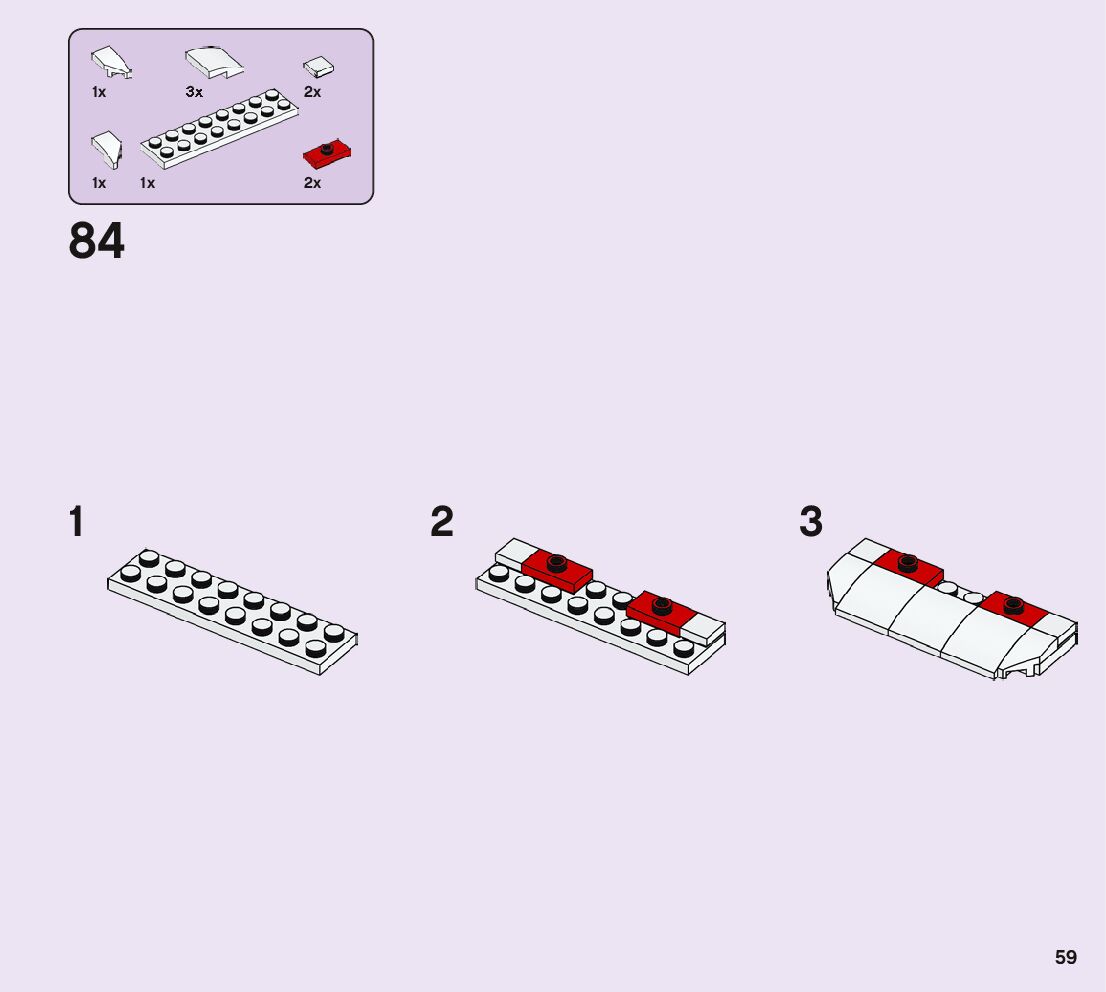 1x 3x 2x

1x 1x 2x

84

1

2

3

59