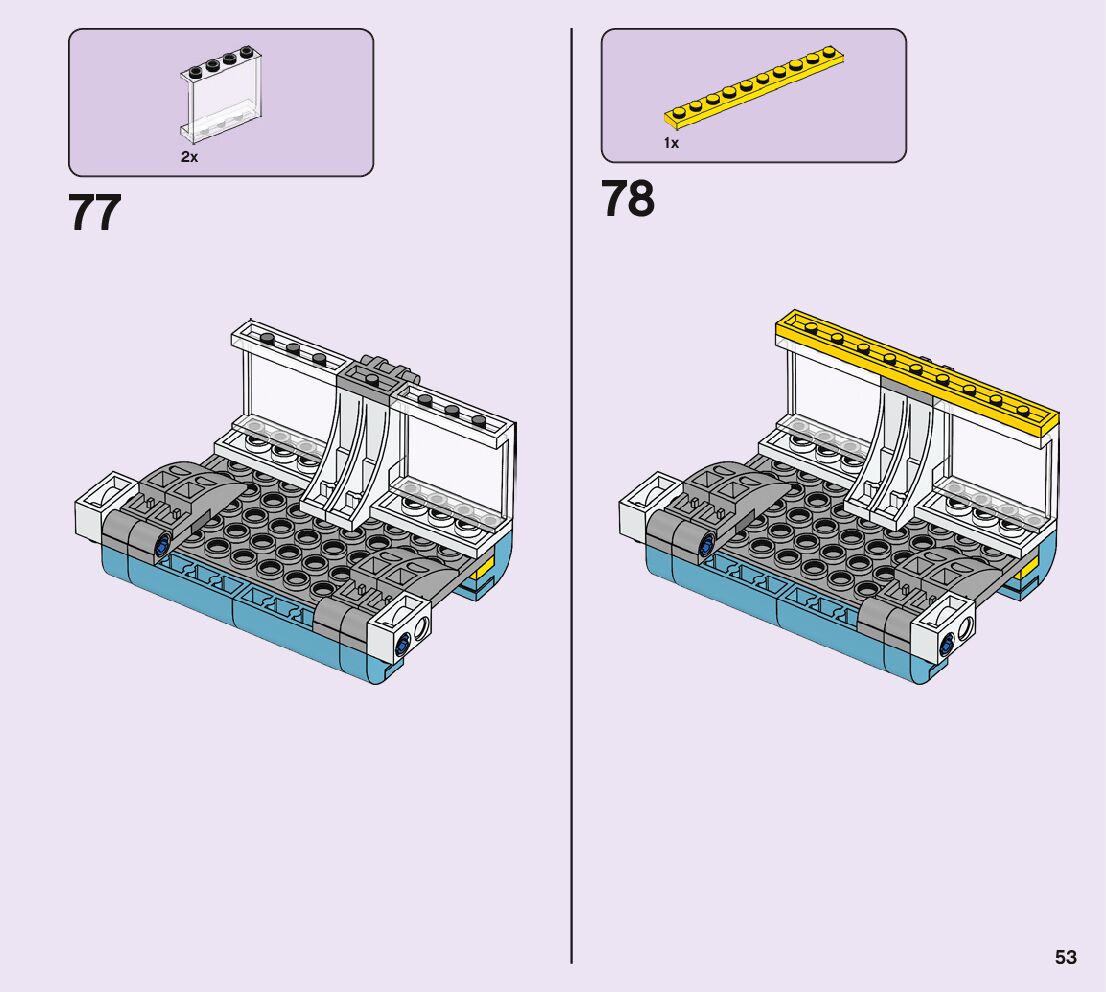 2x

77

1x

78

53