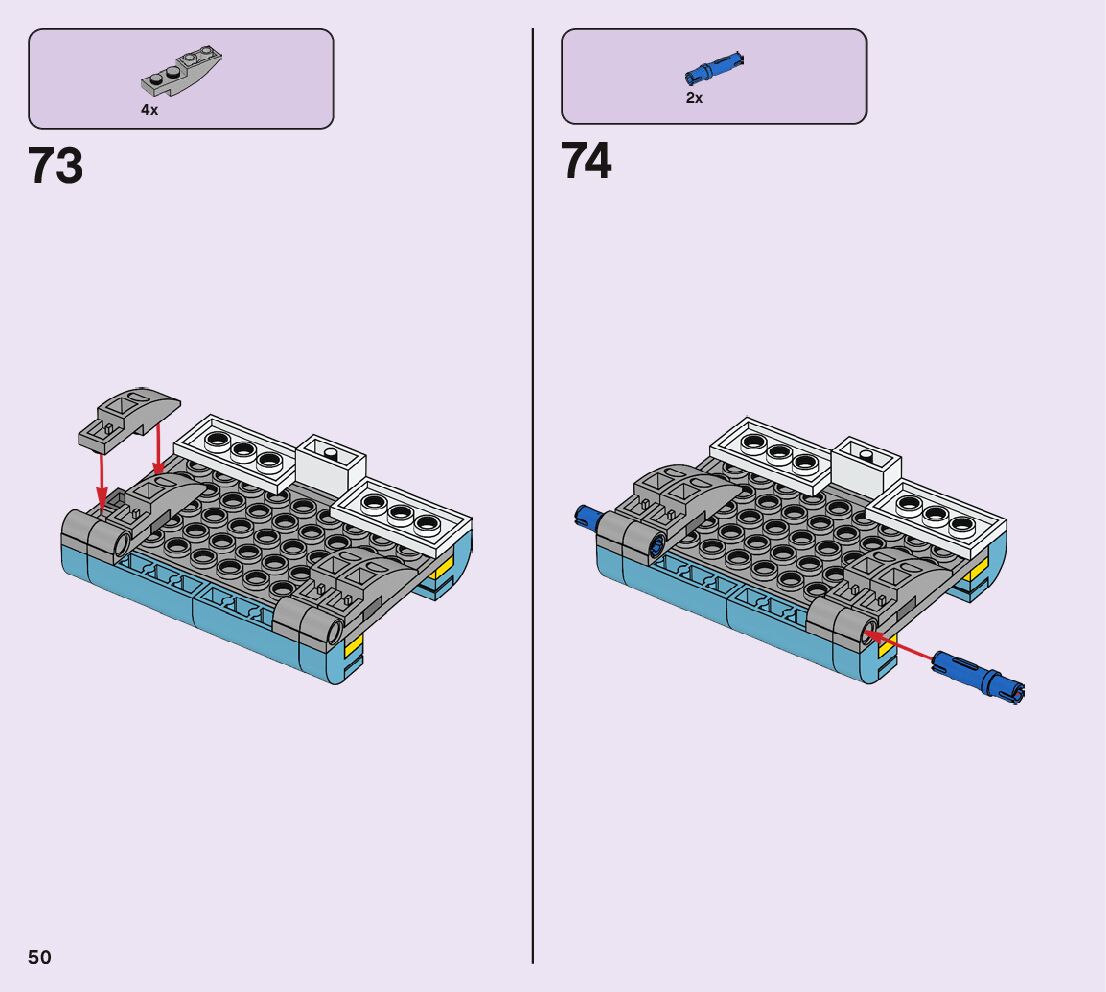 4x

73

2x

74

50