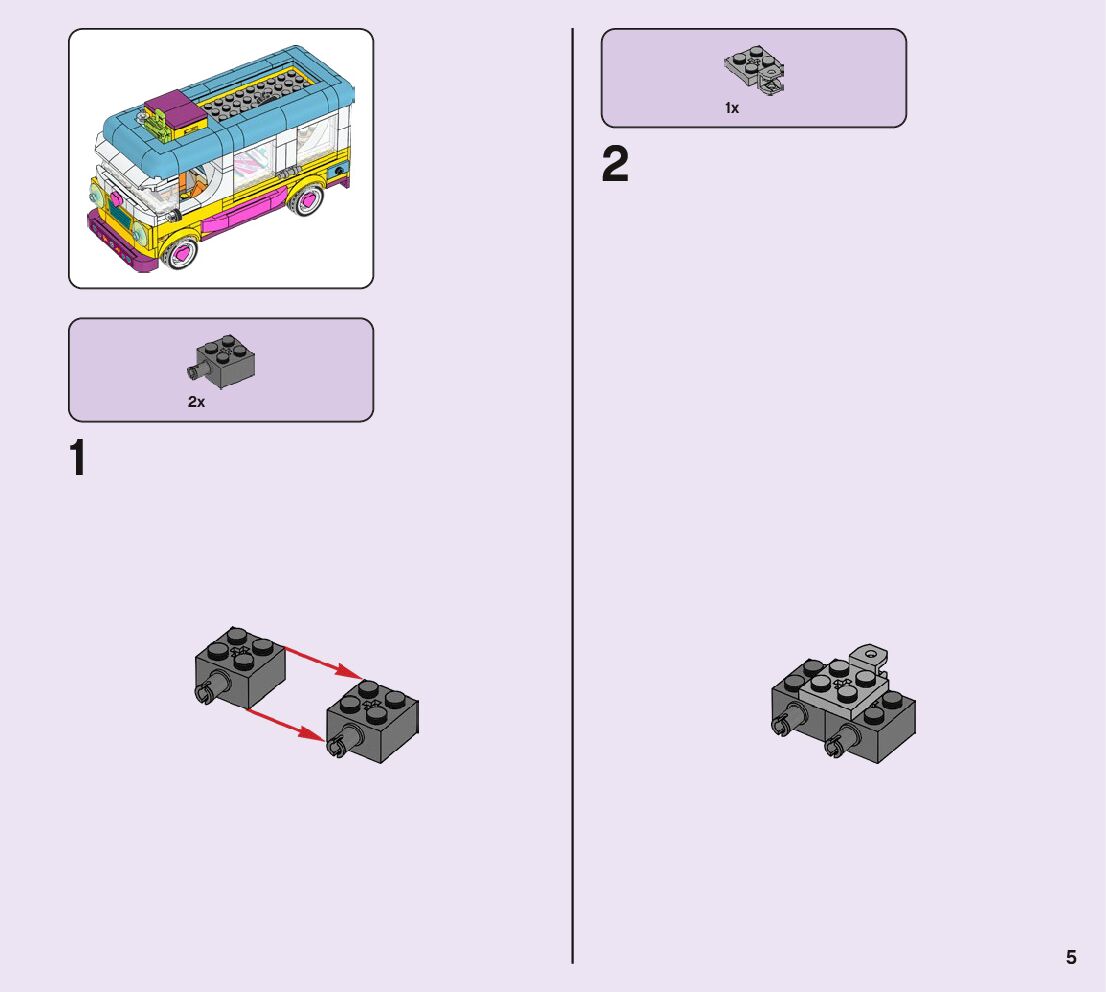 2x

1

1x

2

5