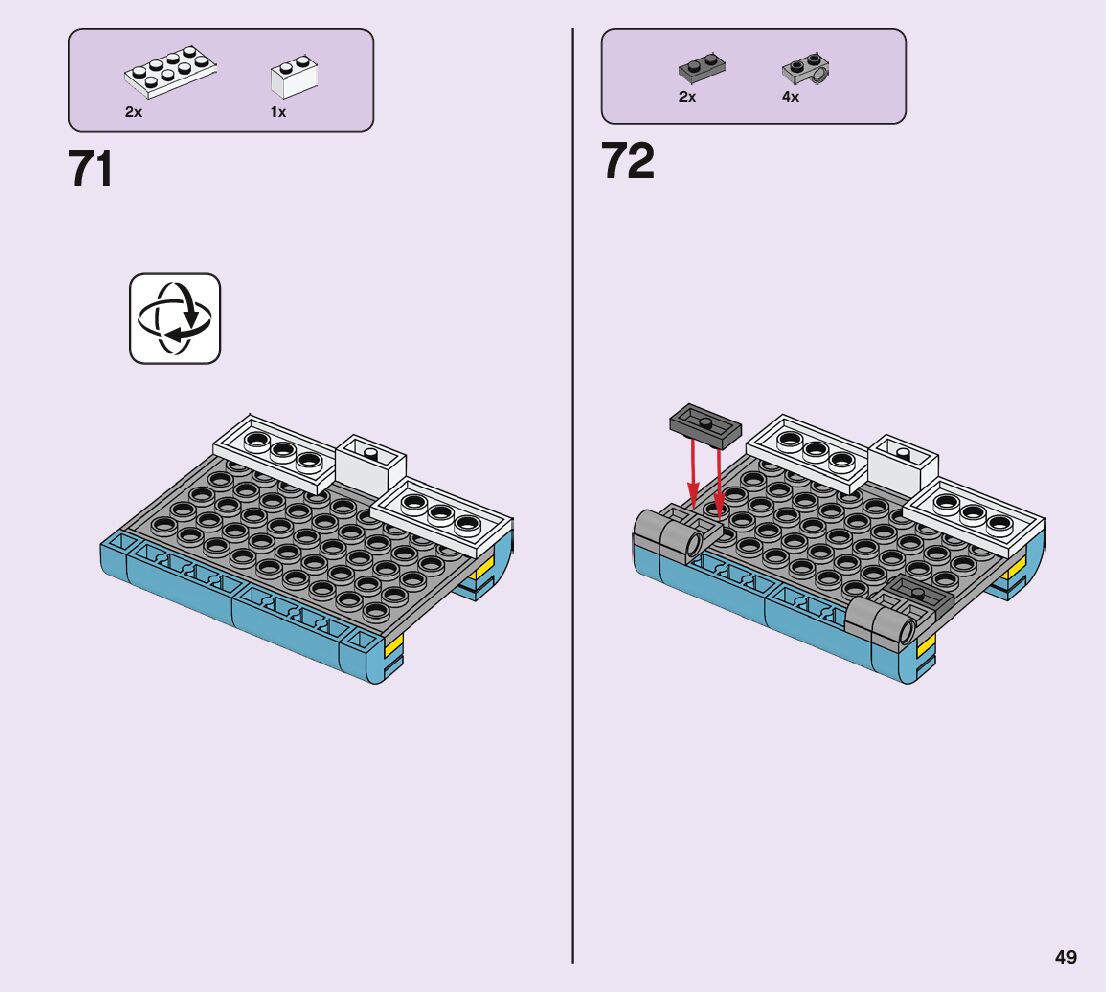 2x 1x

71

2x 4x

72

49