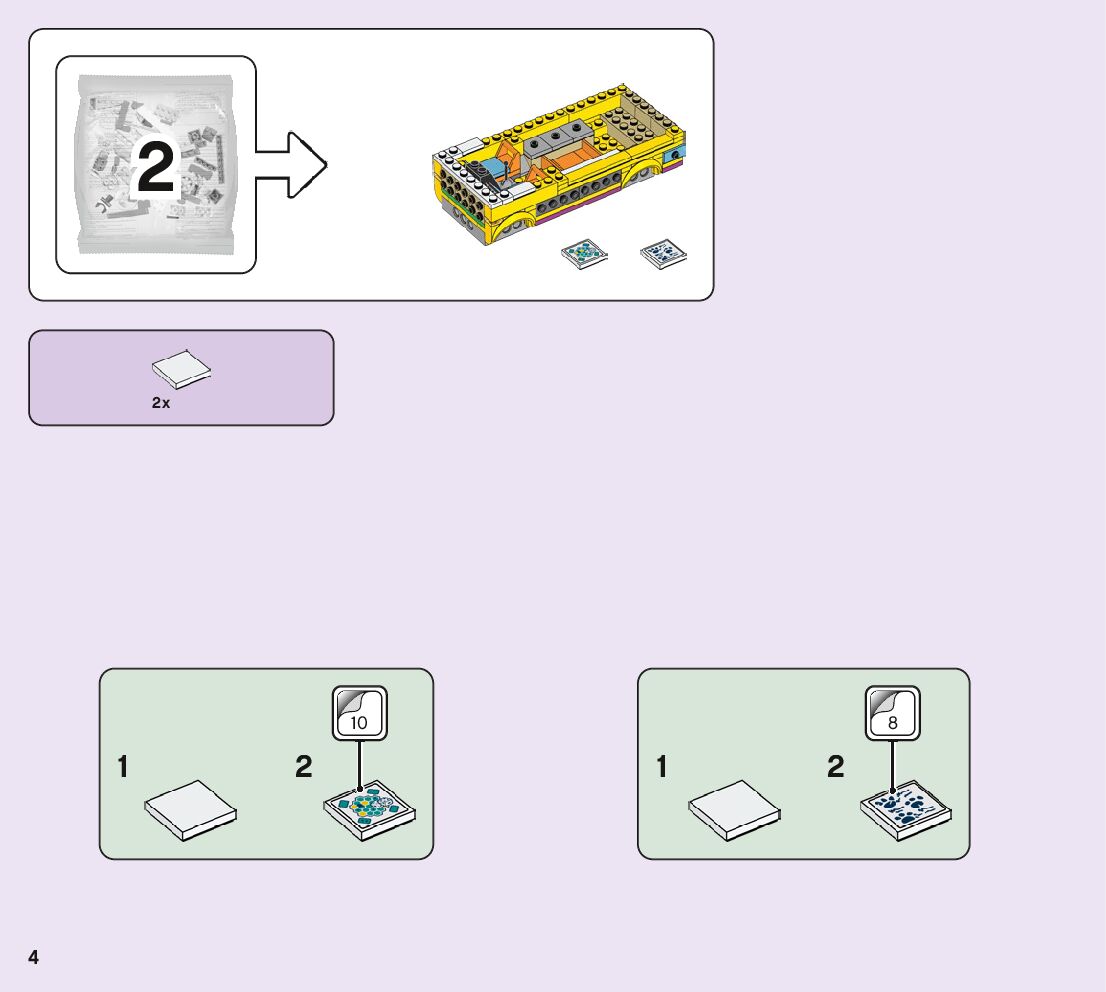 2

2x

1

2

10

1

2

8

4