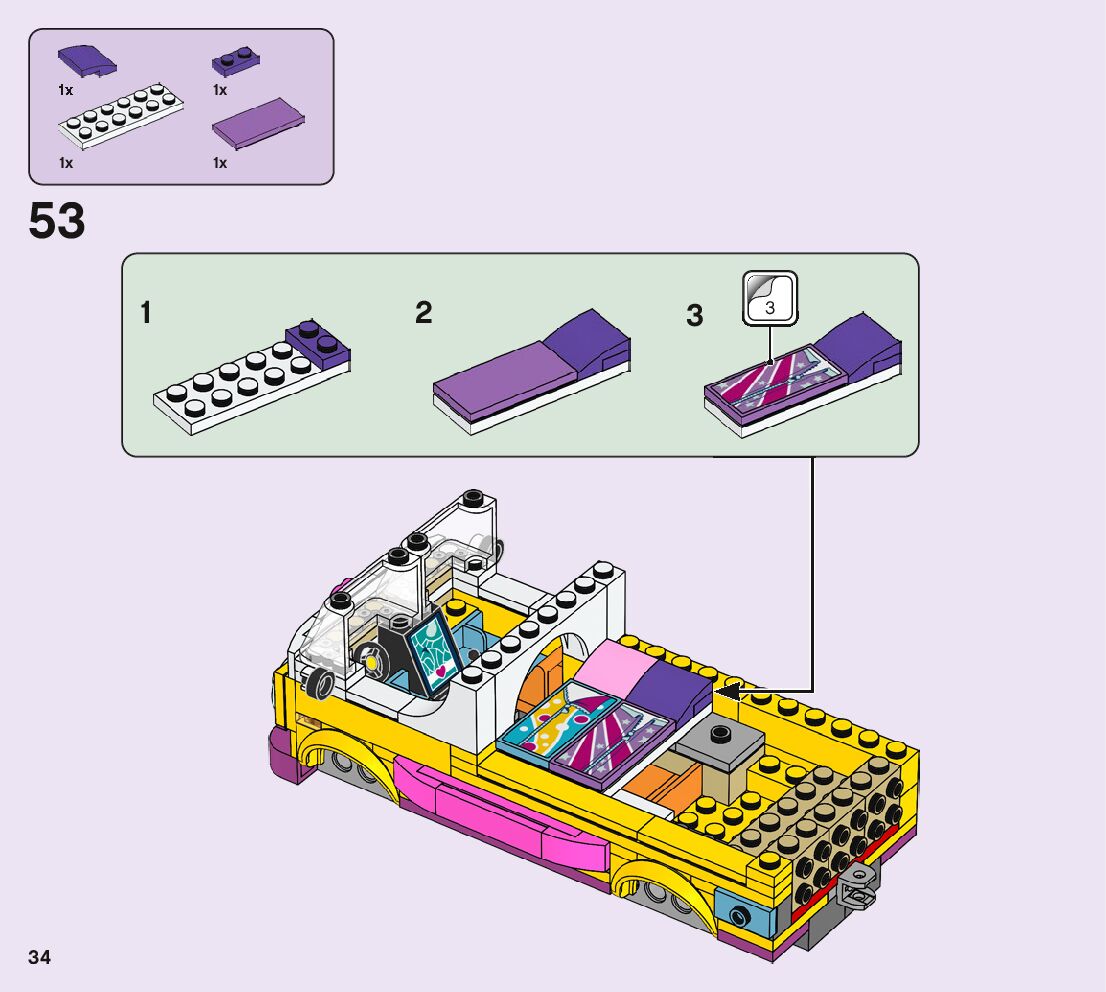 1x
1x
1x
1x

53

1

2

3

3

34