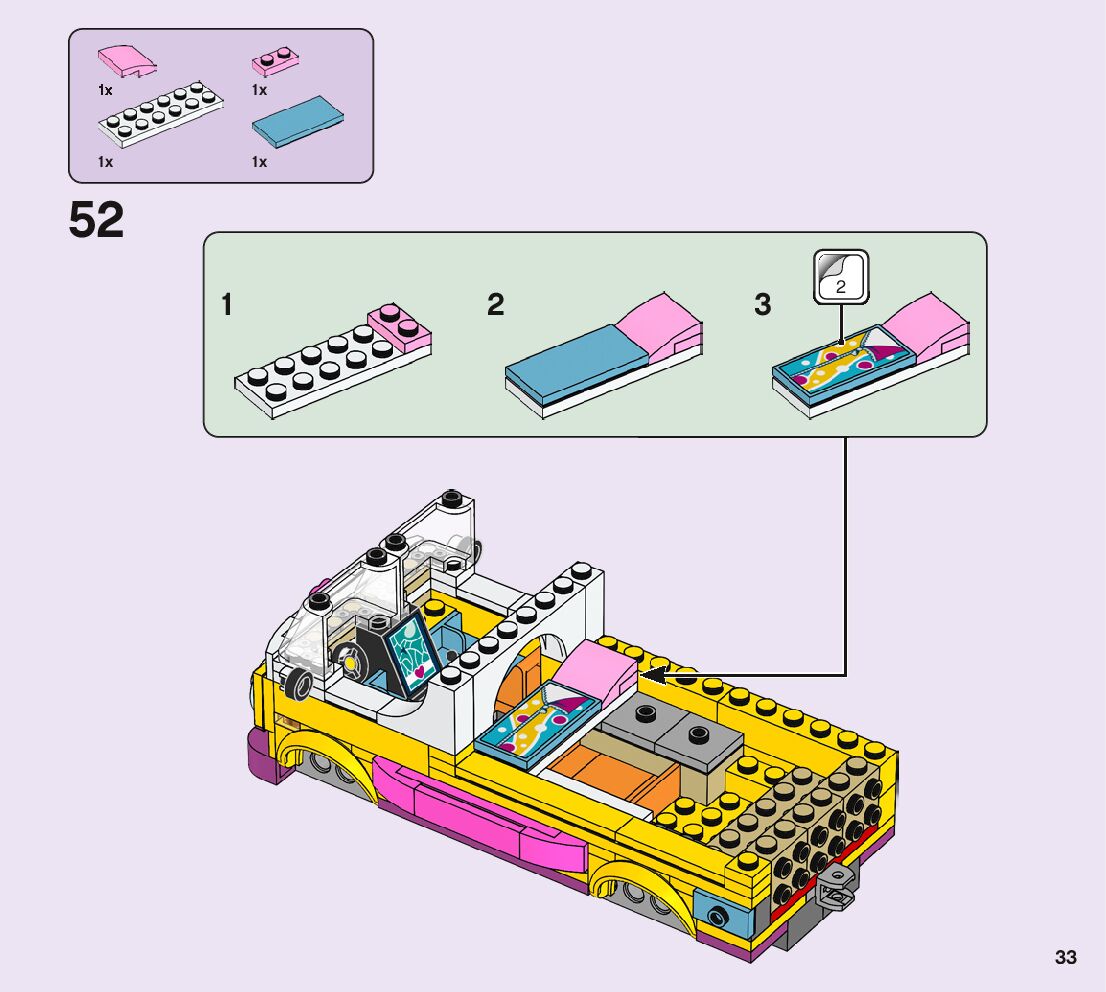 1x
1x
1x
1x

52

1
2
3
2

33