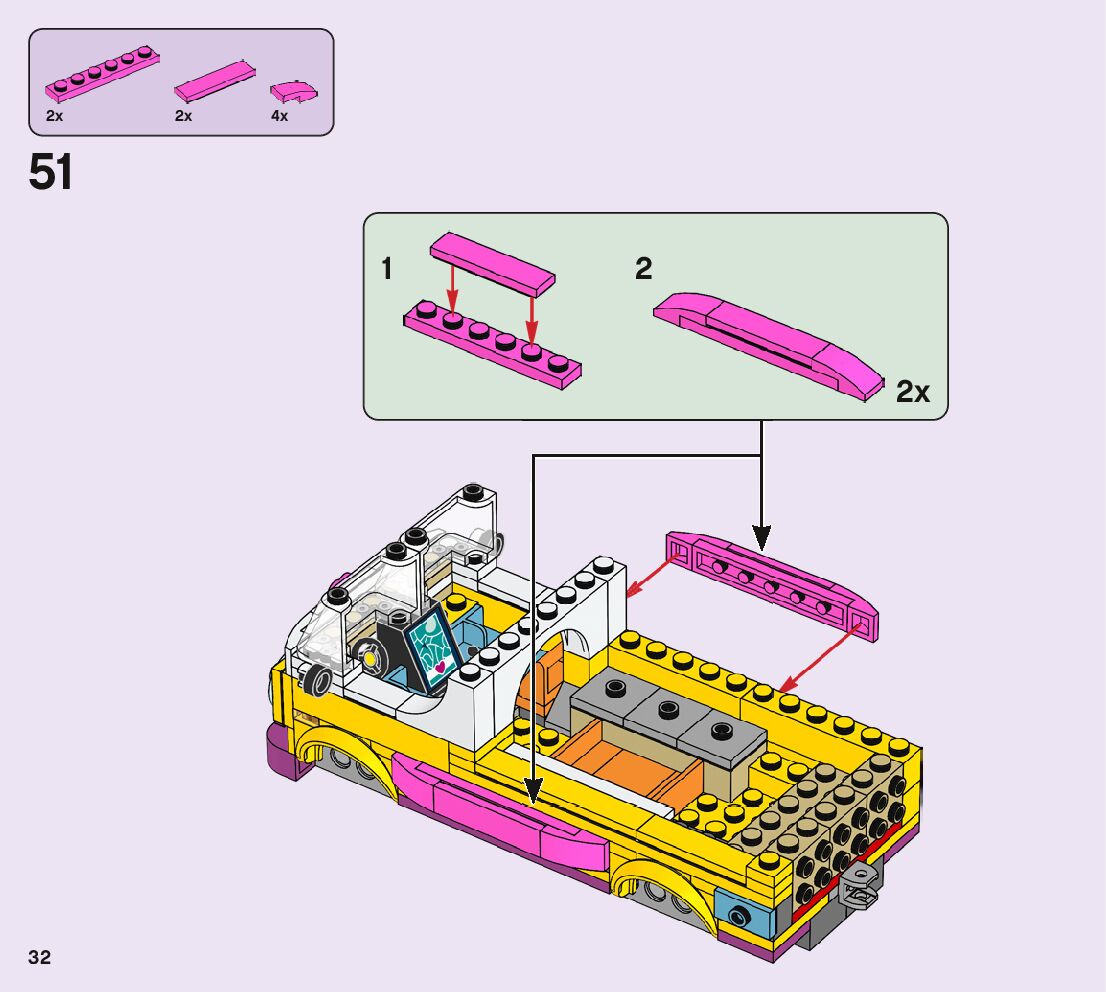 2x
2x
4x

51

1

2

2x

32