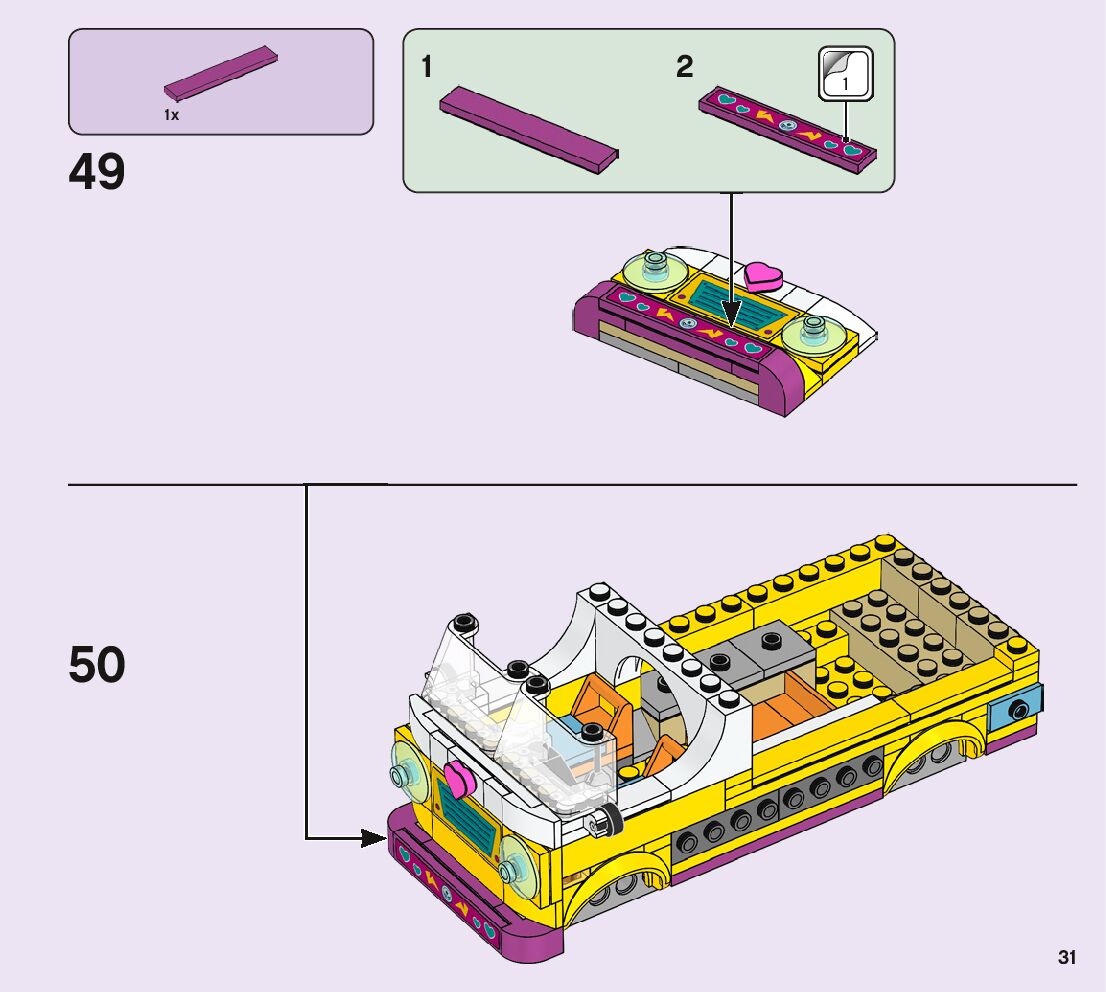 1x

49

1

2

1

50

31