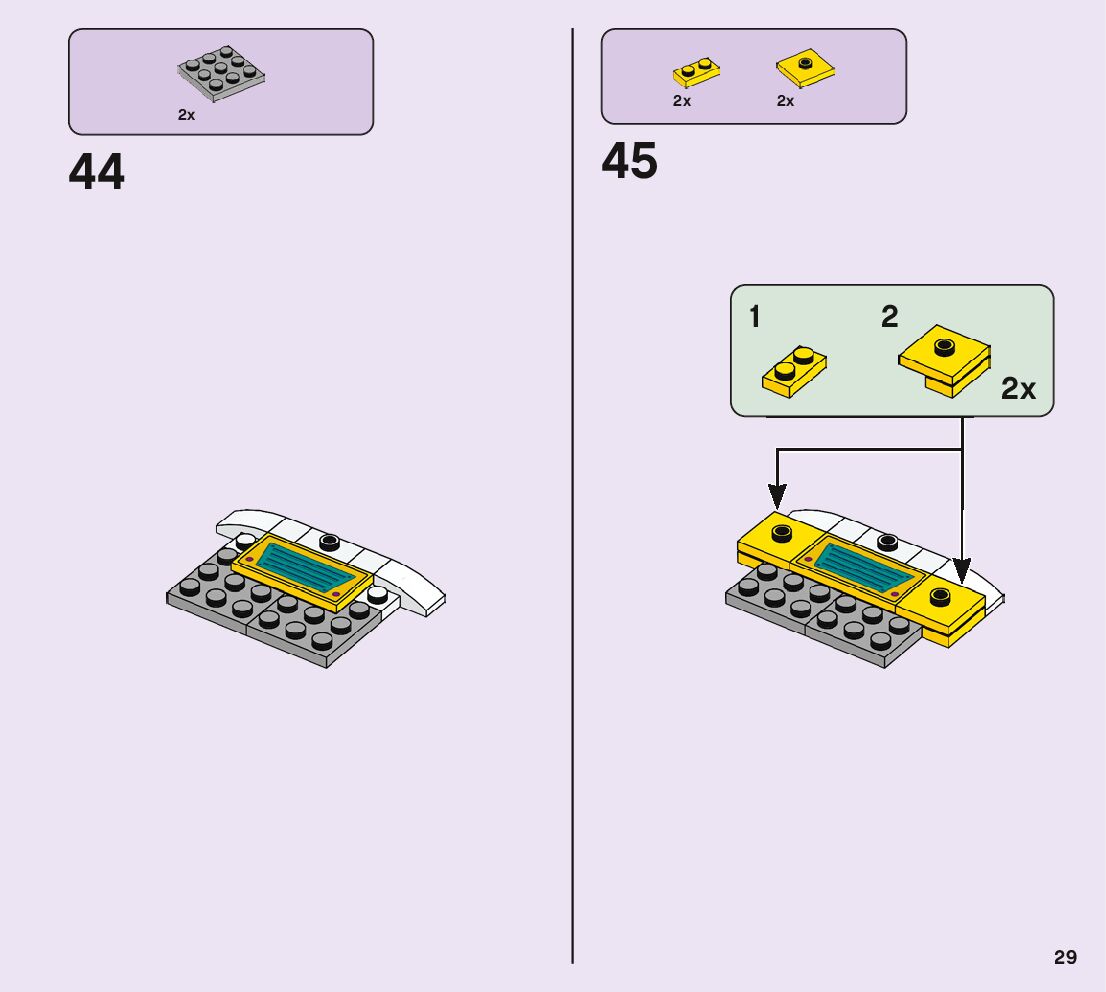 2x

44

2x 2x

45

1 2

2x

29