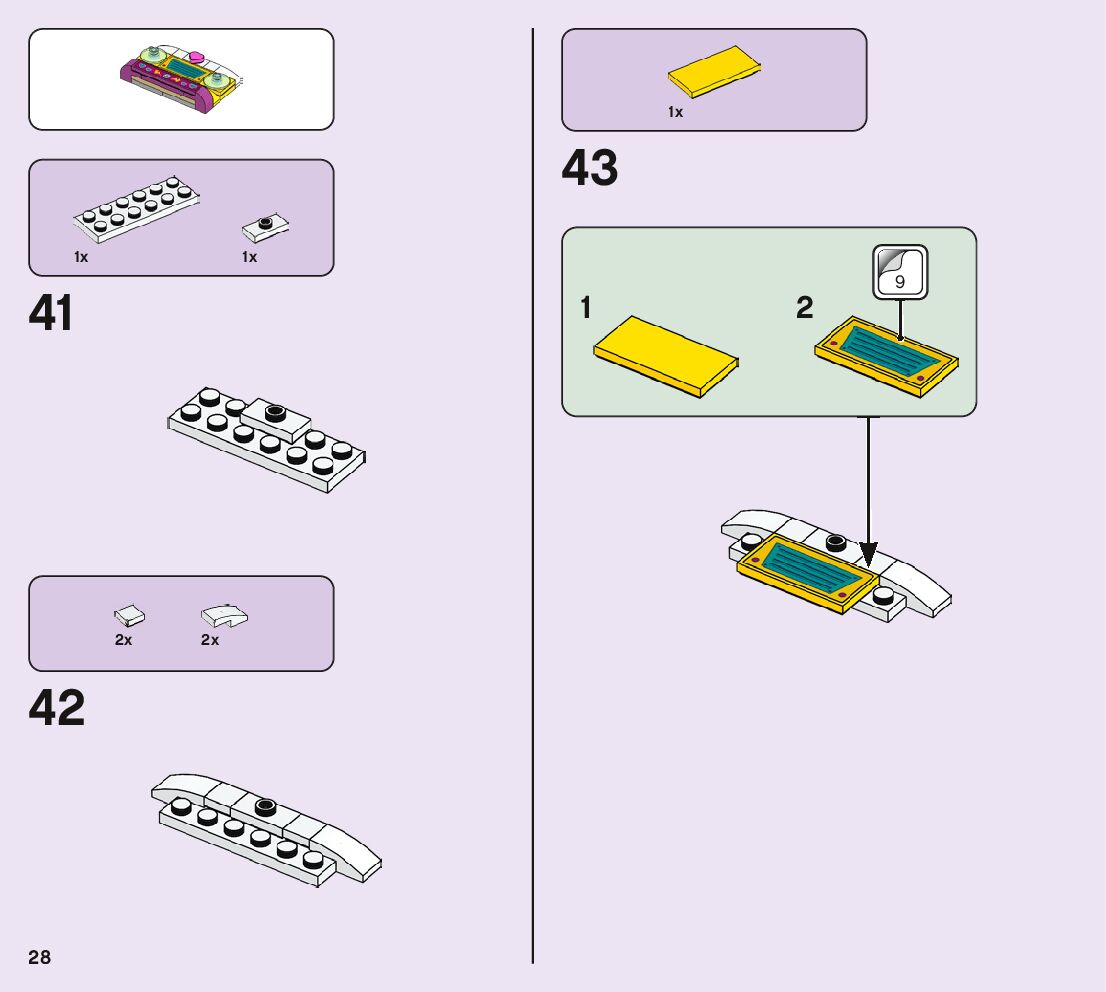 1x 1x

41

2x 2x

42

28

1x

43

1

2

9