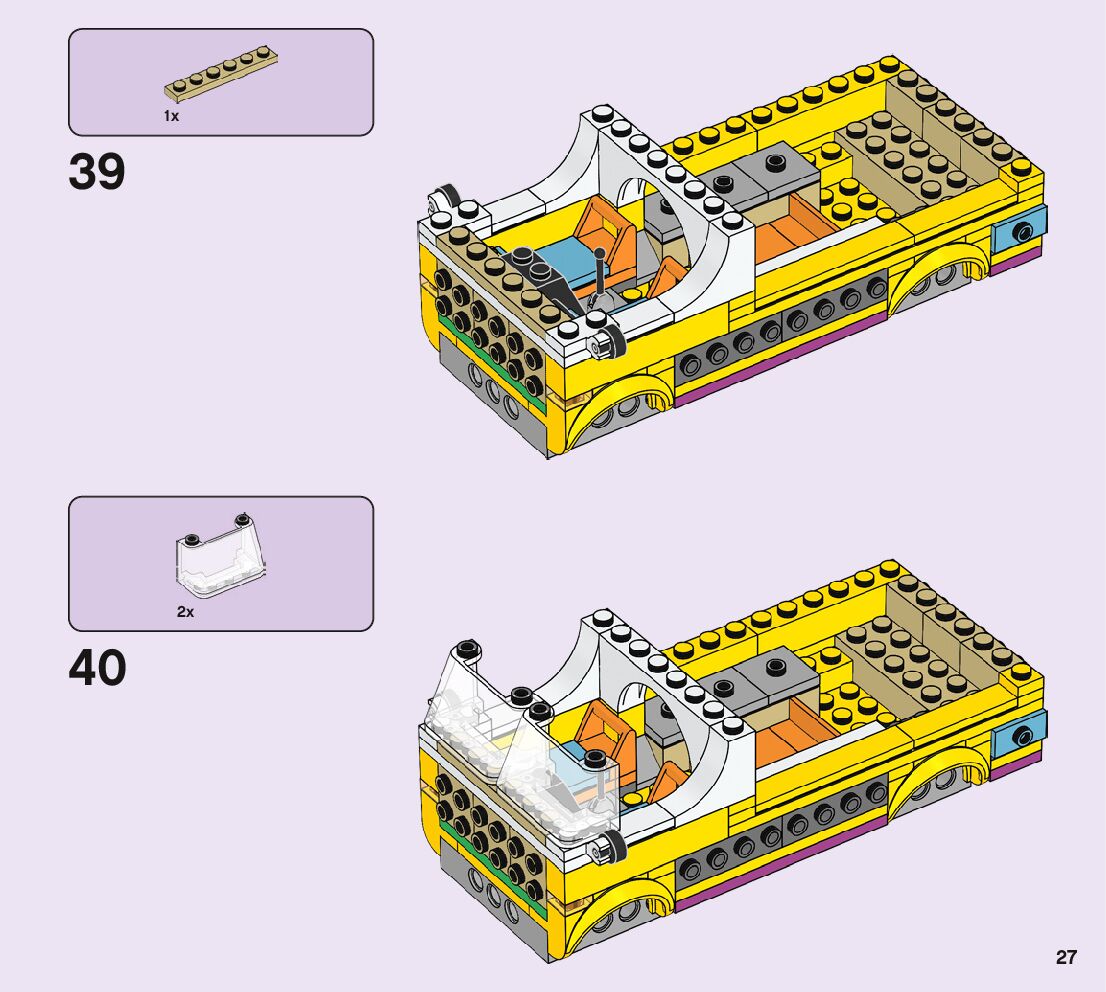 1x

39

2x

40

27