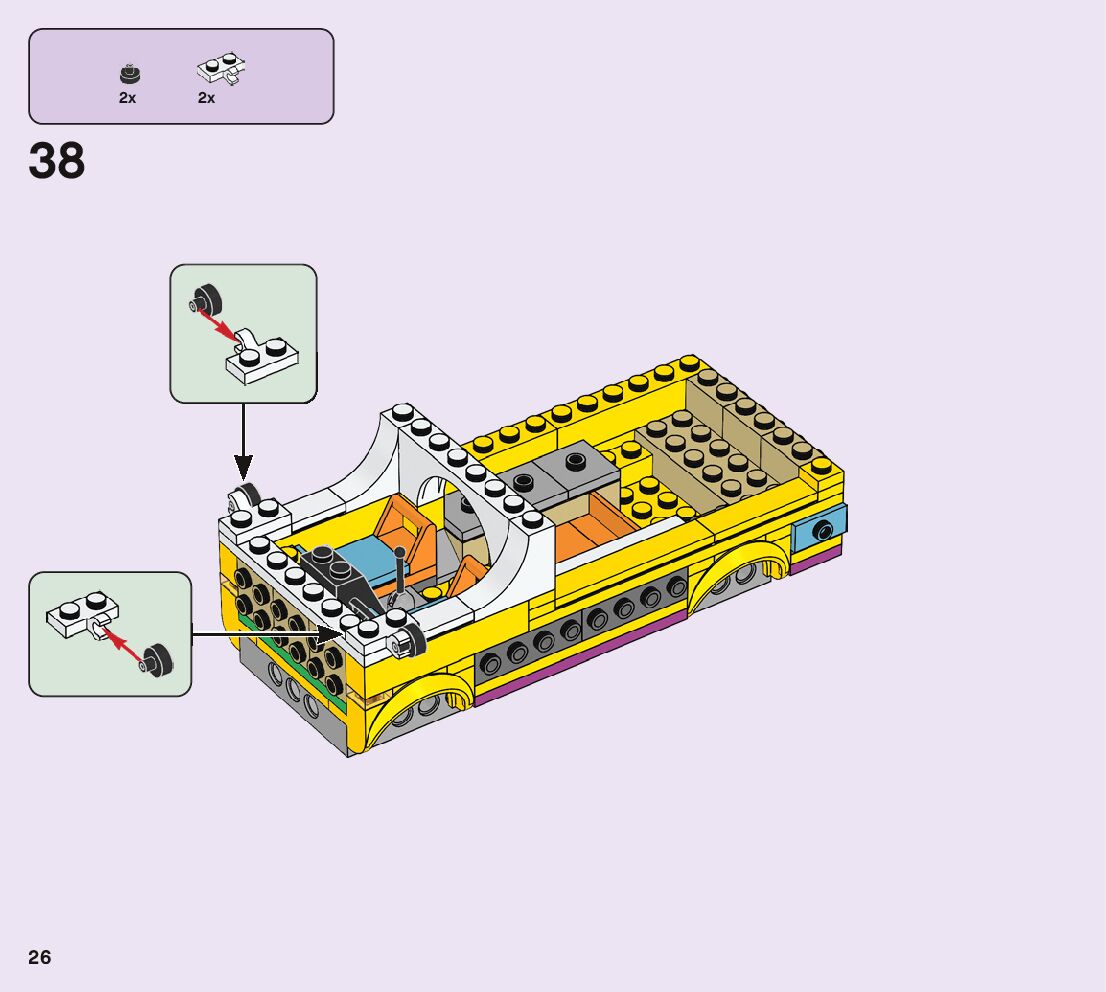 2x 2x

38

26