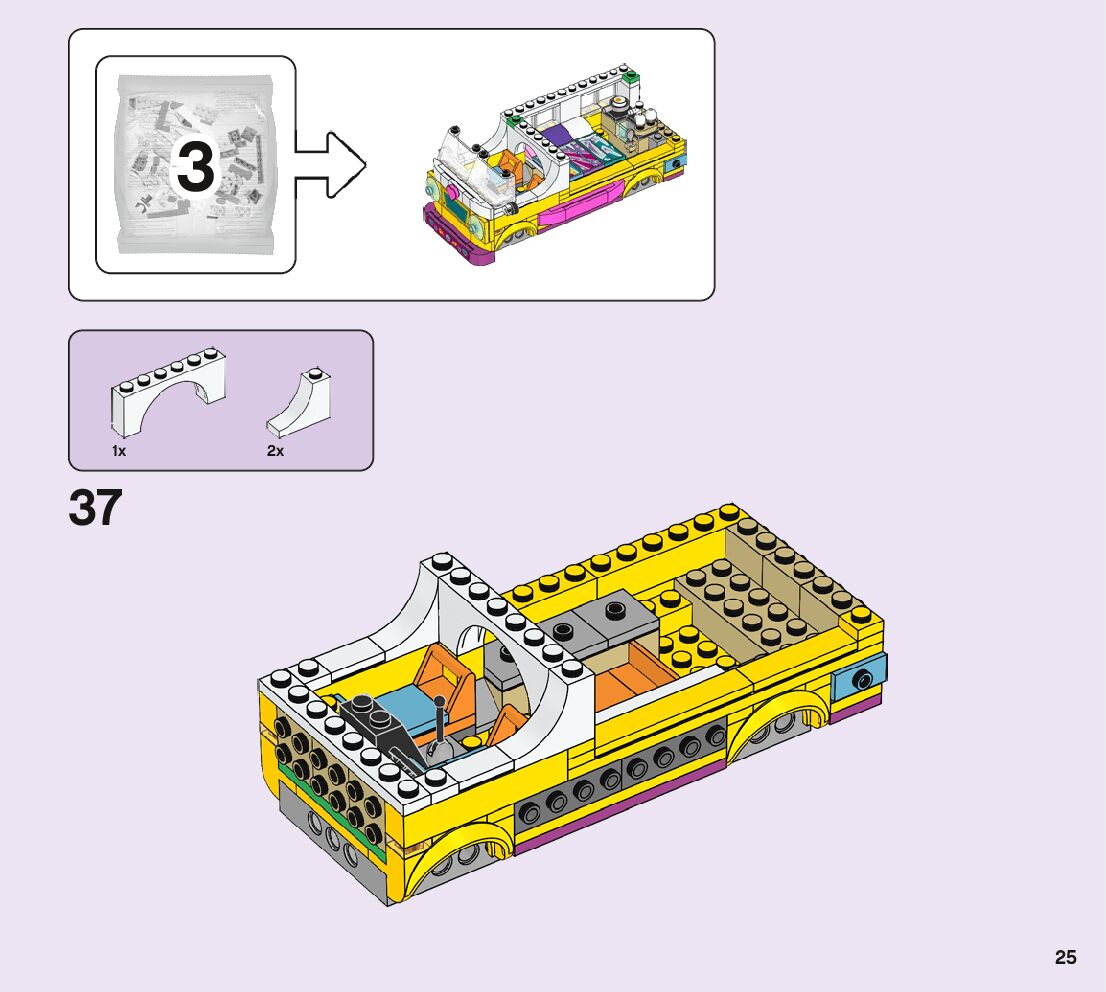 3

1x

2x

37

25