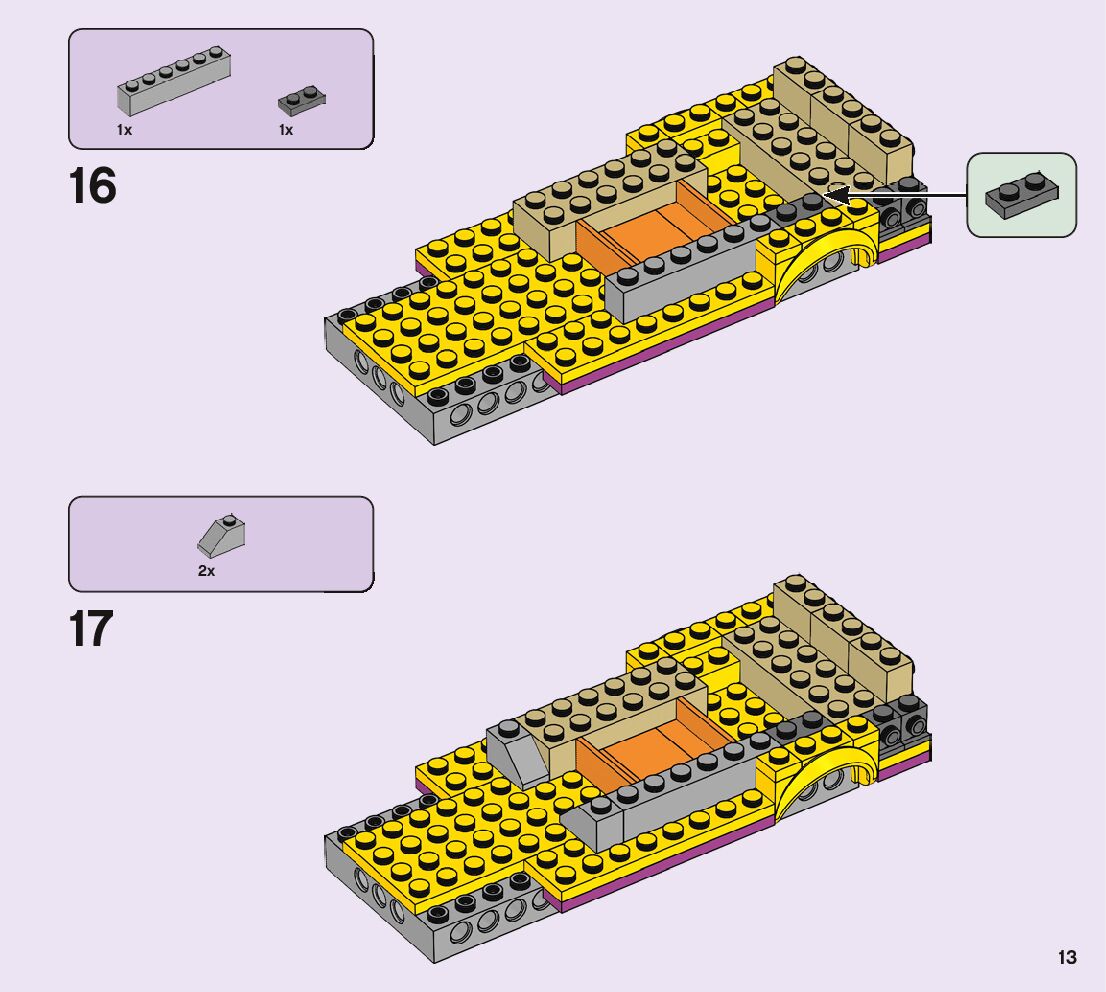 1x 1x

16

2x

17

13