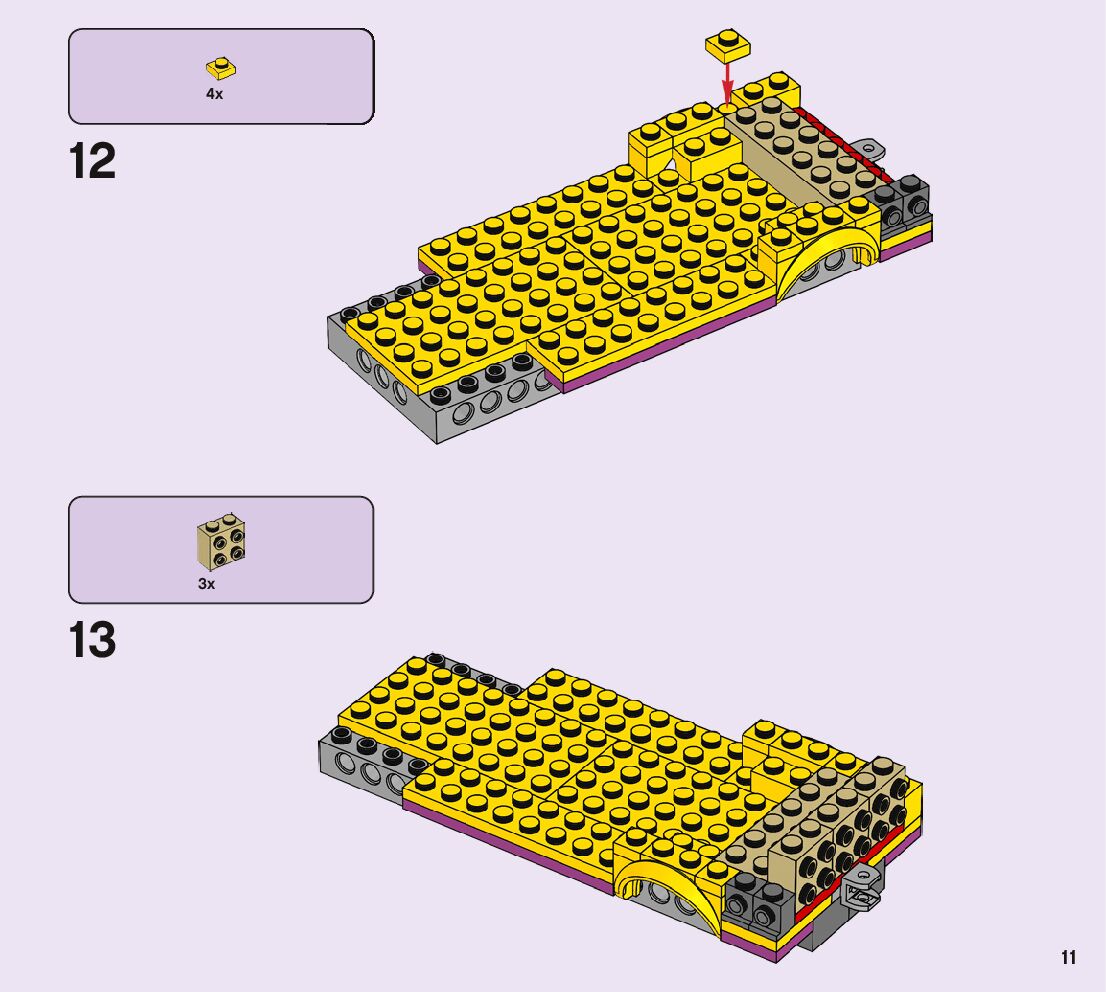 4x

12

3x

13

11