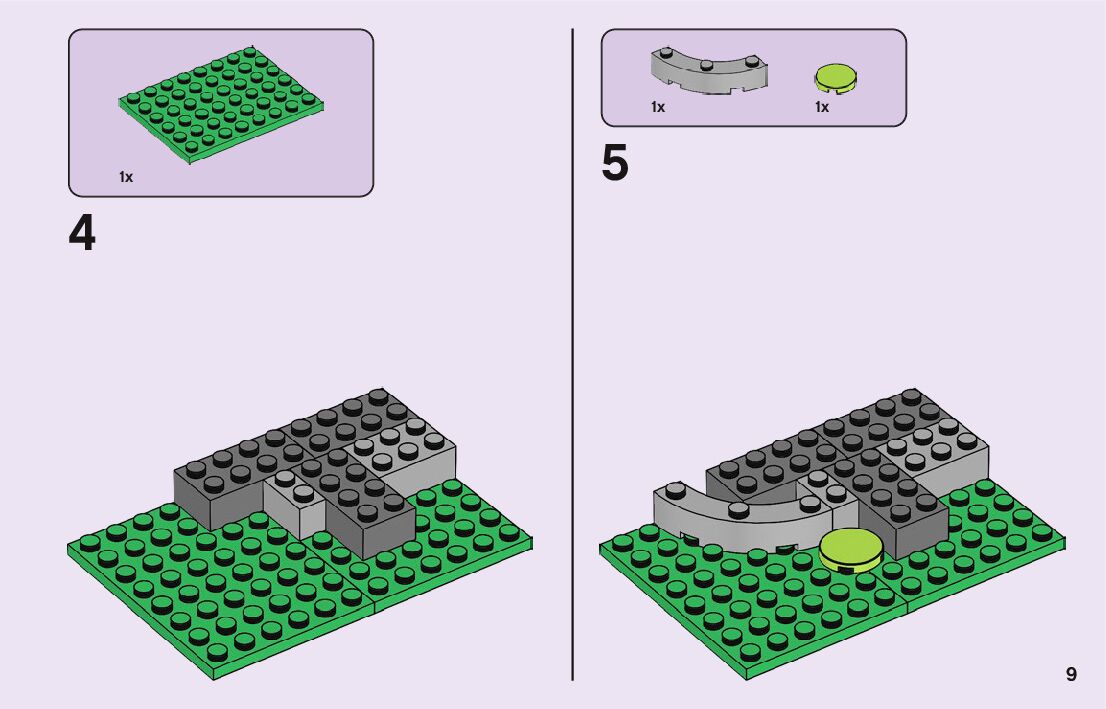 1x

4

1x

1x

5

9