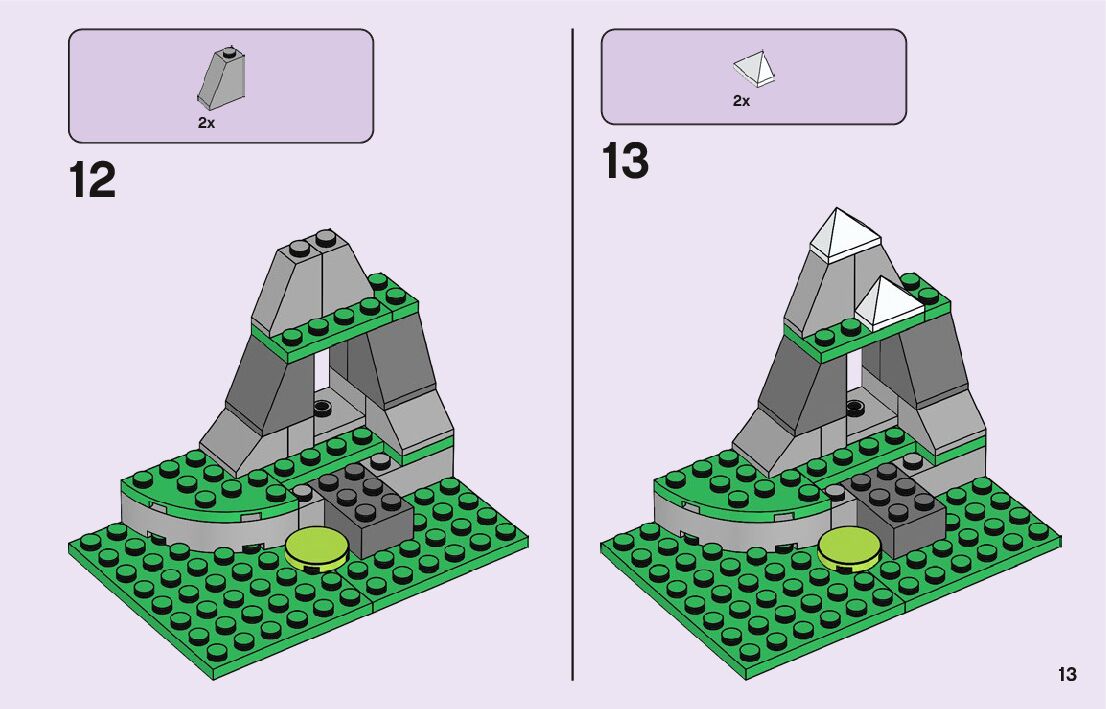 2x

12

2x

13

13