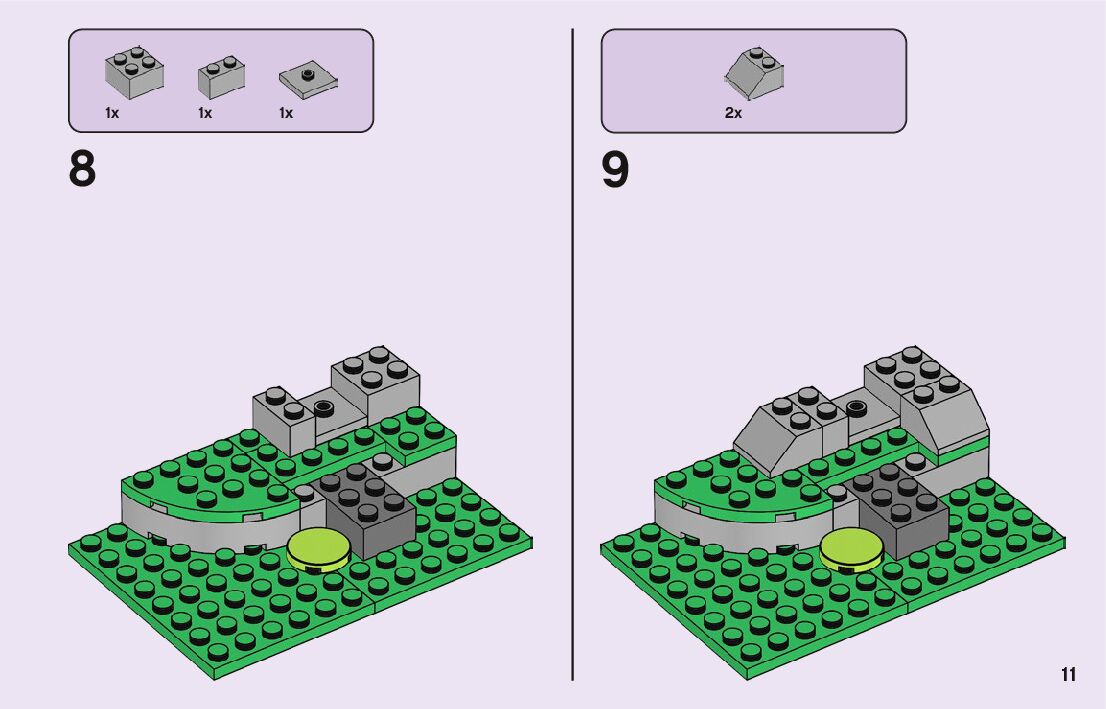 1x 1x 1x

8

2x

9

11