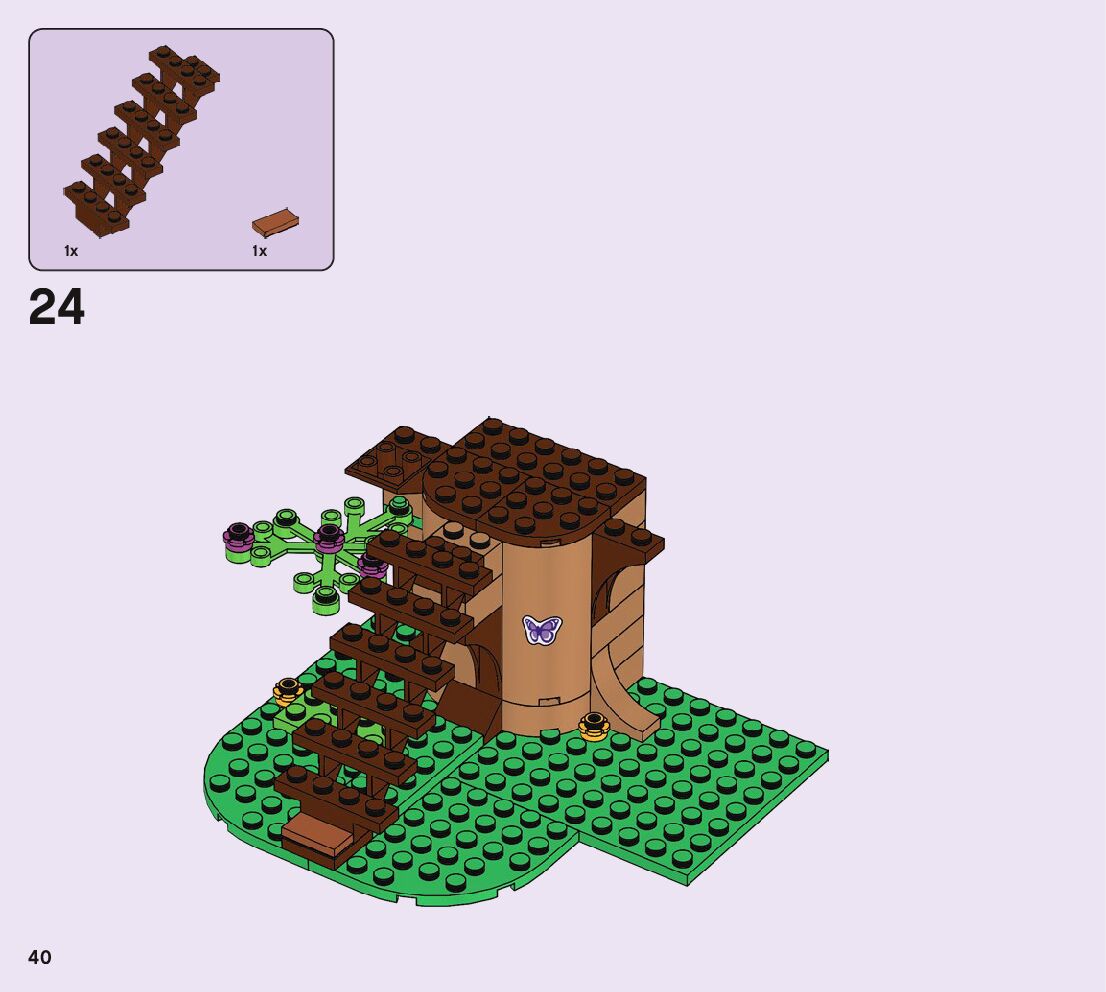 1x
1x

24

40