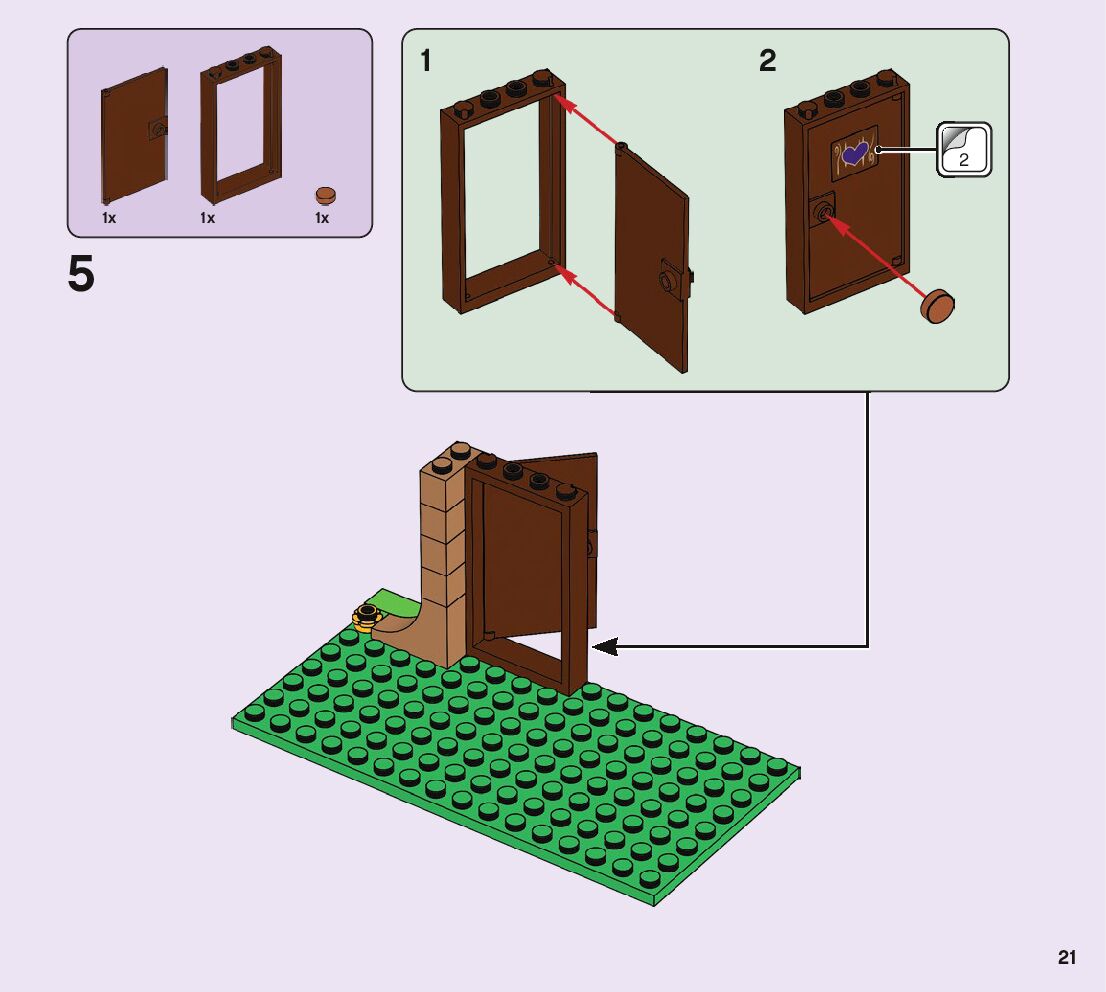 1x 1x 1x

5

1

2

2

21