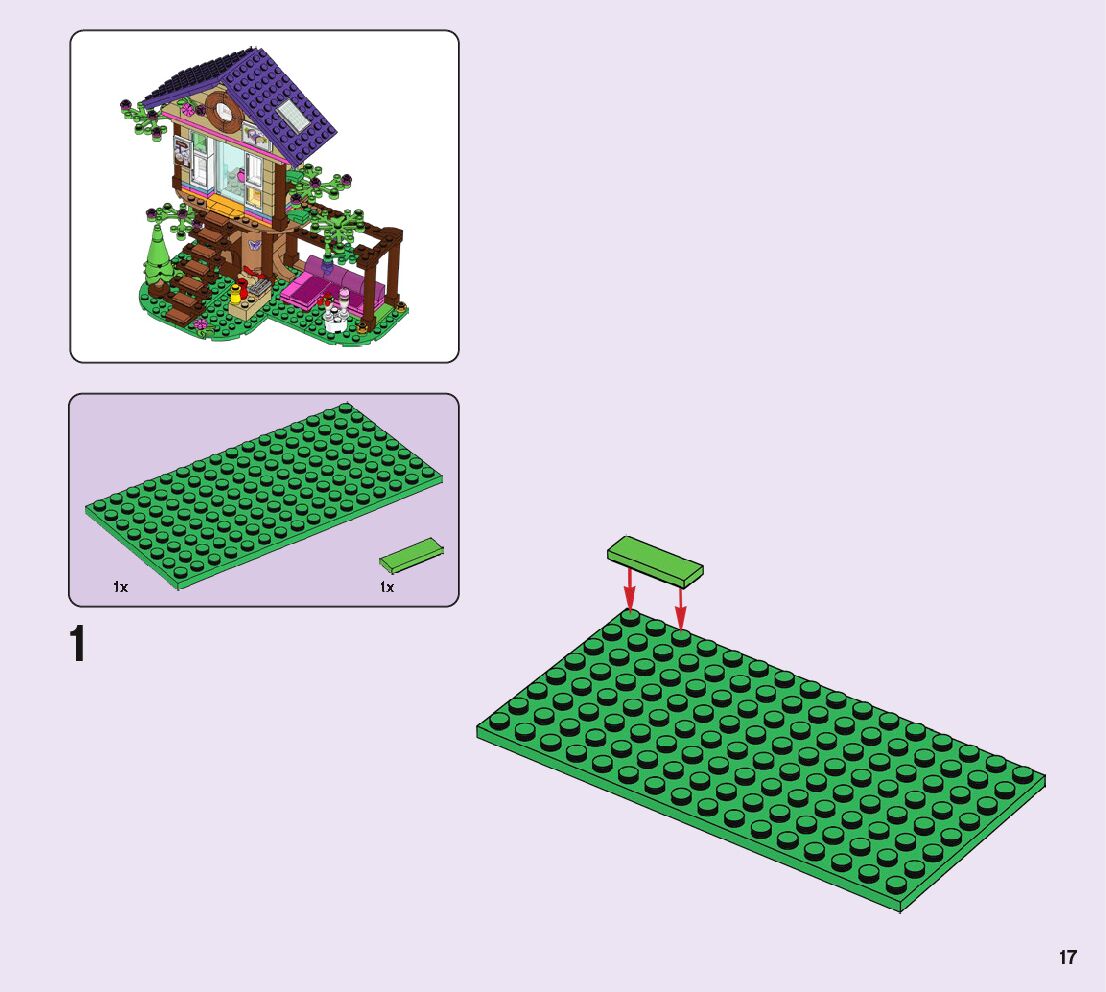 1x

1x

1

17