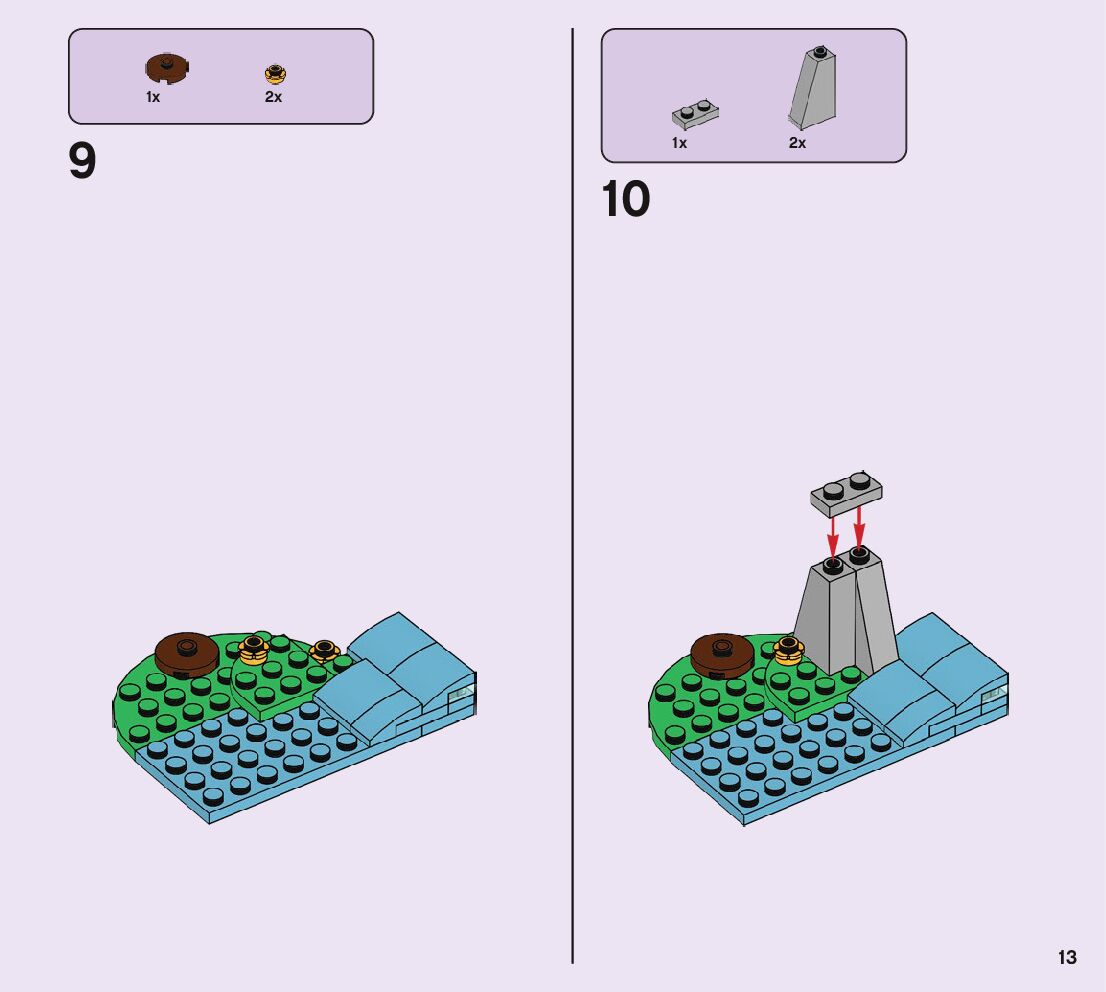 1x 2x

9

1x 2x

10

13