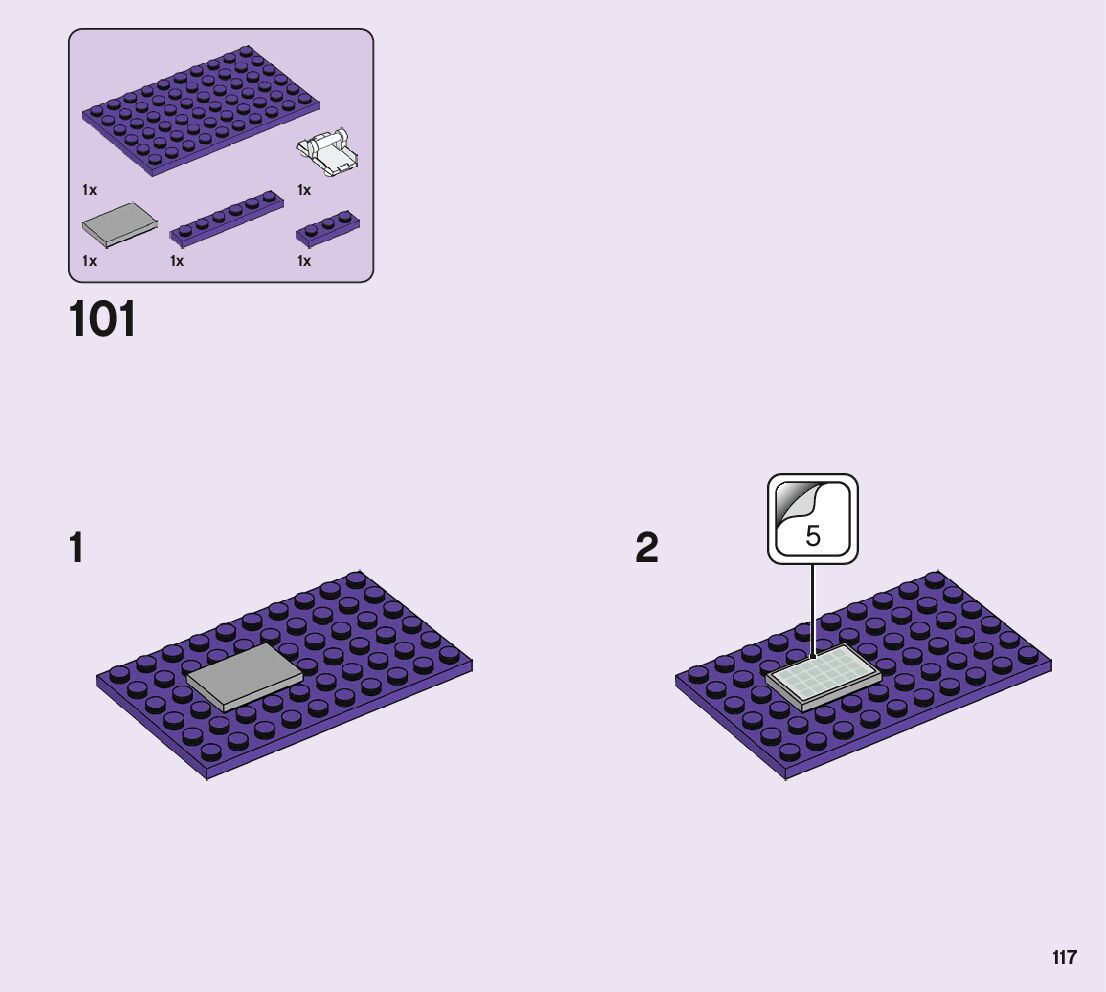 1x
1x
1x
1x
1x

101

1

2

5

117