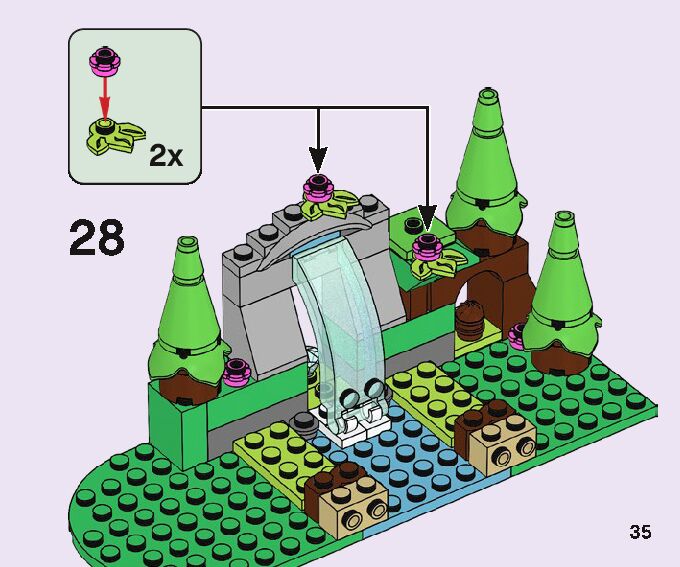 2x

28

35